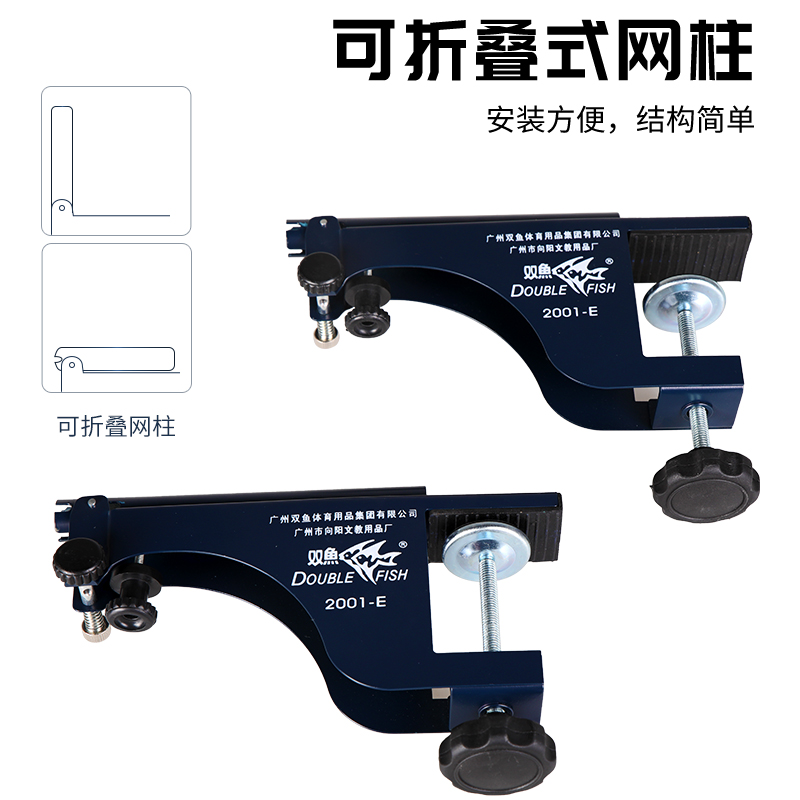 可折叠式网柱

安装方便，结构简单

可折叠网柱

广州双鱼体育用品集团有限公司
广州市向阳文教用品厂
双魚
DOUBLE FISH ®
2001-E

广州双鱼体育用品集团有限公司
广州市向阳文教用品厂
双魚
DOUBLE FISH ®
2001-E