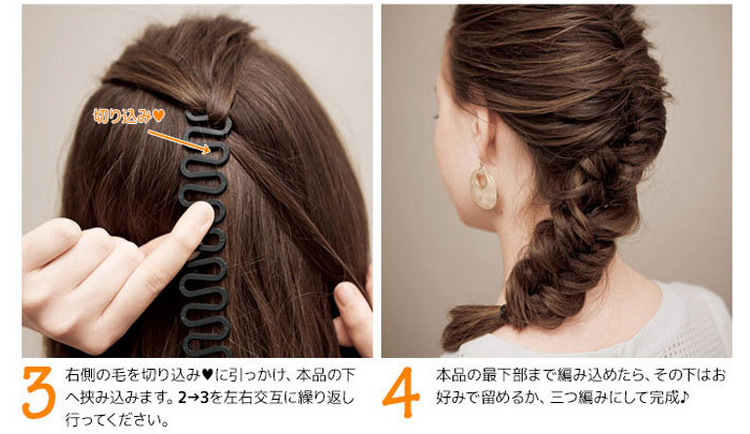 切り込み♥

3 右側の毛を切り込み♥に引っかけ、本品の下へ挟み込みます。2→3を左右交互に繰り返し行ってください。

4 本品の最下部まで編み込めたら、その下はお好みで留めるか、三つ編みにして完成♪