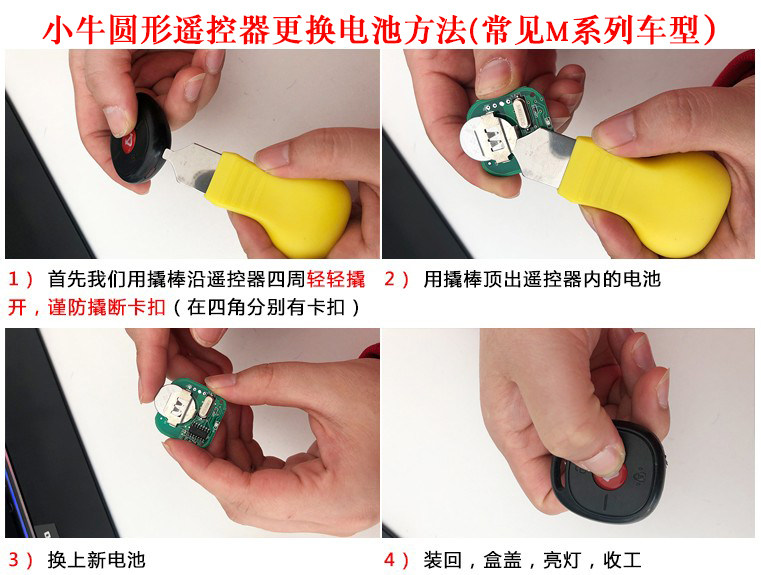 小牛圆形遥控器更换电池方法(常见M系列车型)

1） 首先我们用撬棒沿遥控器四周轻轻撬开，谨防撬断卡扣（在四角分别有卡扣）

2） 用撬棒顶出遥控器内的电池

3） 换上新电池

4） 装回，盒盖，亮灯，收工