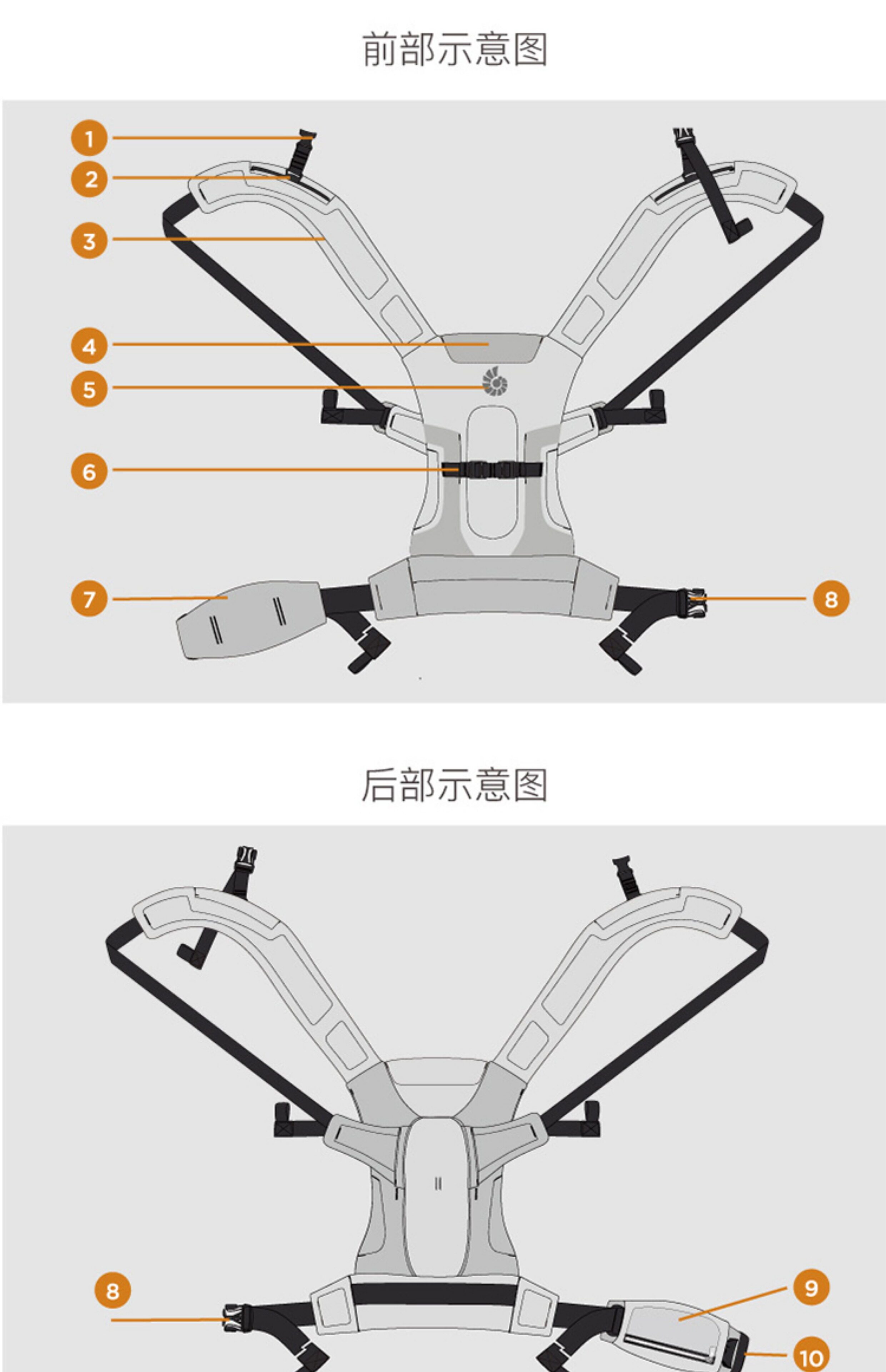 前部示意图

1
2
3
4
5
6
7
8

后部示意图

8
9
10