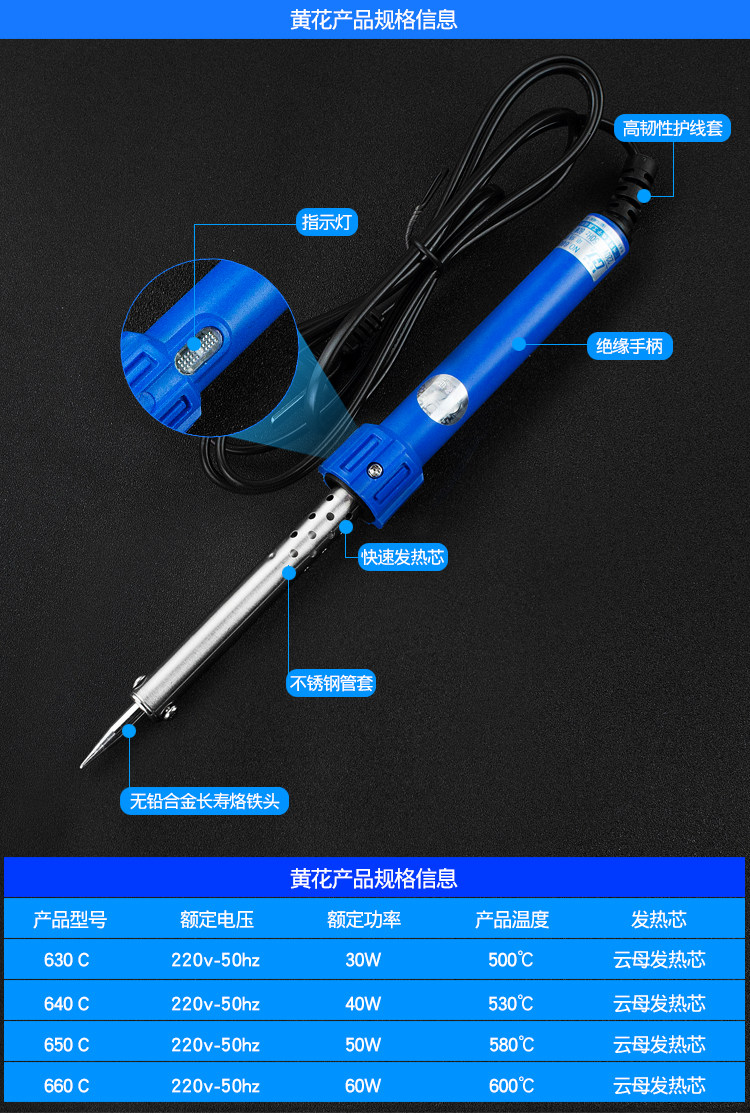 黄花产品规格信息

高韧性护线套

指示灯

绝缘手柄

快速发热芯

不锈钢管套

无铅合金长寿烙铁头

黄花产品规格信息

| 产品型号 | 额定电压 | 额定功率 | 产品温度 | 发热芯 |
|---|---|---|---|---|
| 630 C | 220v-50hz | 30W | 500℃ | 云母发热芯 |
| 640 C | 220v-50hz | 40W | 530℃ | 云母发热芯 |
| 650 C | 220v-50hz | 50W | 580℃ | 云母发热芯 |
| 660 C | 220v-50hz | 60W | 600℃ | 云母发热芯 |