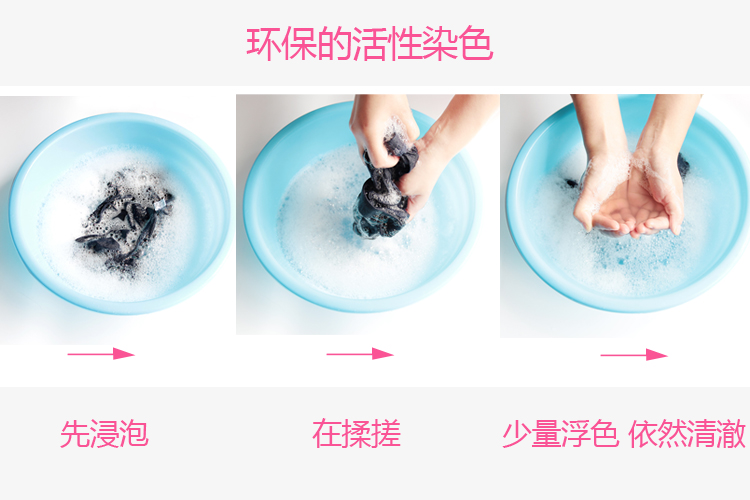 环保的活性染色

先浸泡

在揉搓

少量浮色 依然清澈