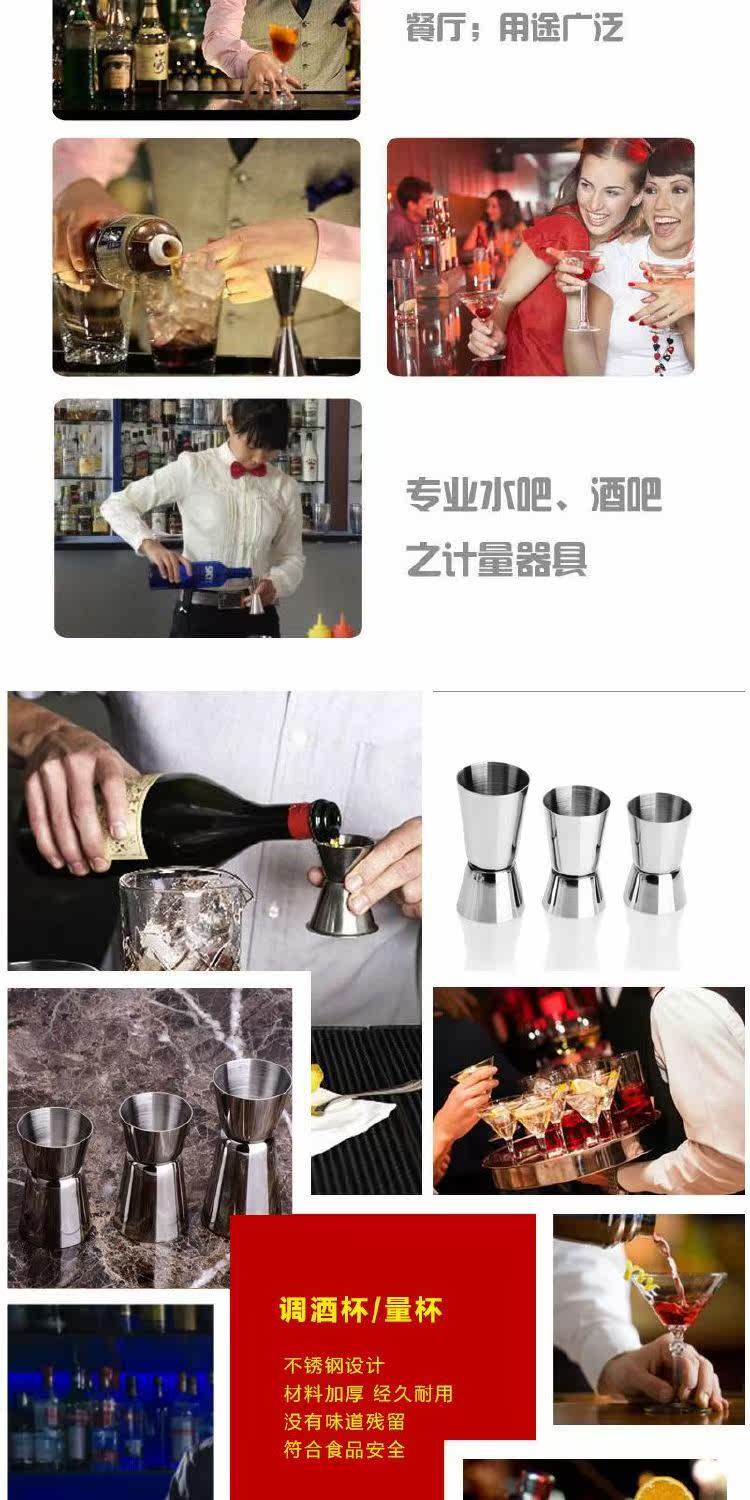 餐厅；用途广泛

专业水吧、酒吧
之计量器具

调酒杯/量杯

不锈钢设计
材料加厚 经久耐用
没有味道残留
符合食品安全