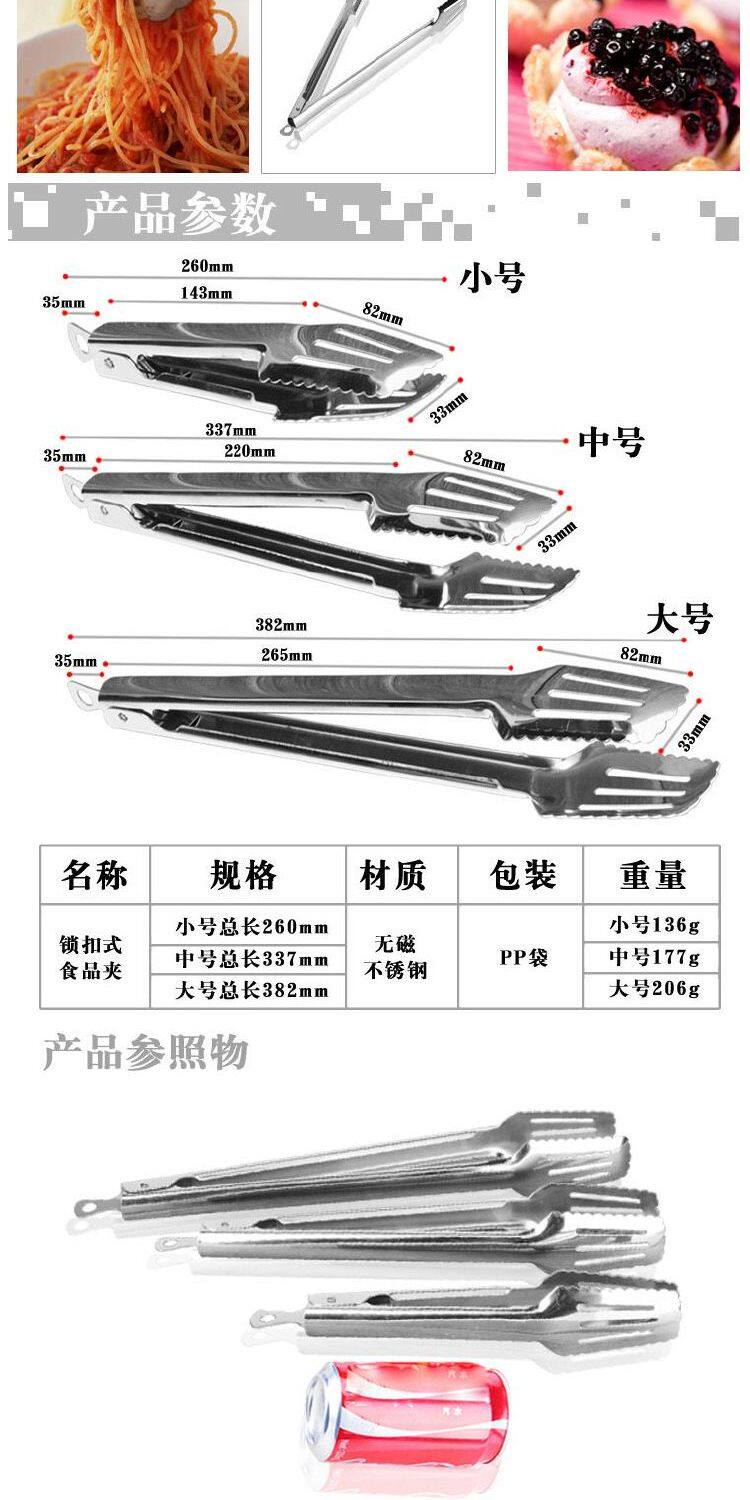 产品参数

260mm
小号
35mm
143mm
82mm
33mm

337mm
中号
35mm
220mm
82mm
33mm

382mm
大号
35mm
265mm
82mm
33mm

| 名称 | 规格 | 材质 | 包装 | 重量 |
|---|---|---|---|---|
| 锁扣式食品夹 | 小号总长260mm | 无磁不锈钢 | PP袋 | 小号136g |
| | 中号总长337mm | | | 中号177g |
| | 大号总长382mm | | | 大号206g |

产品参照物