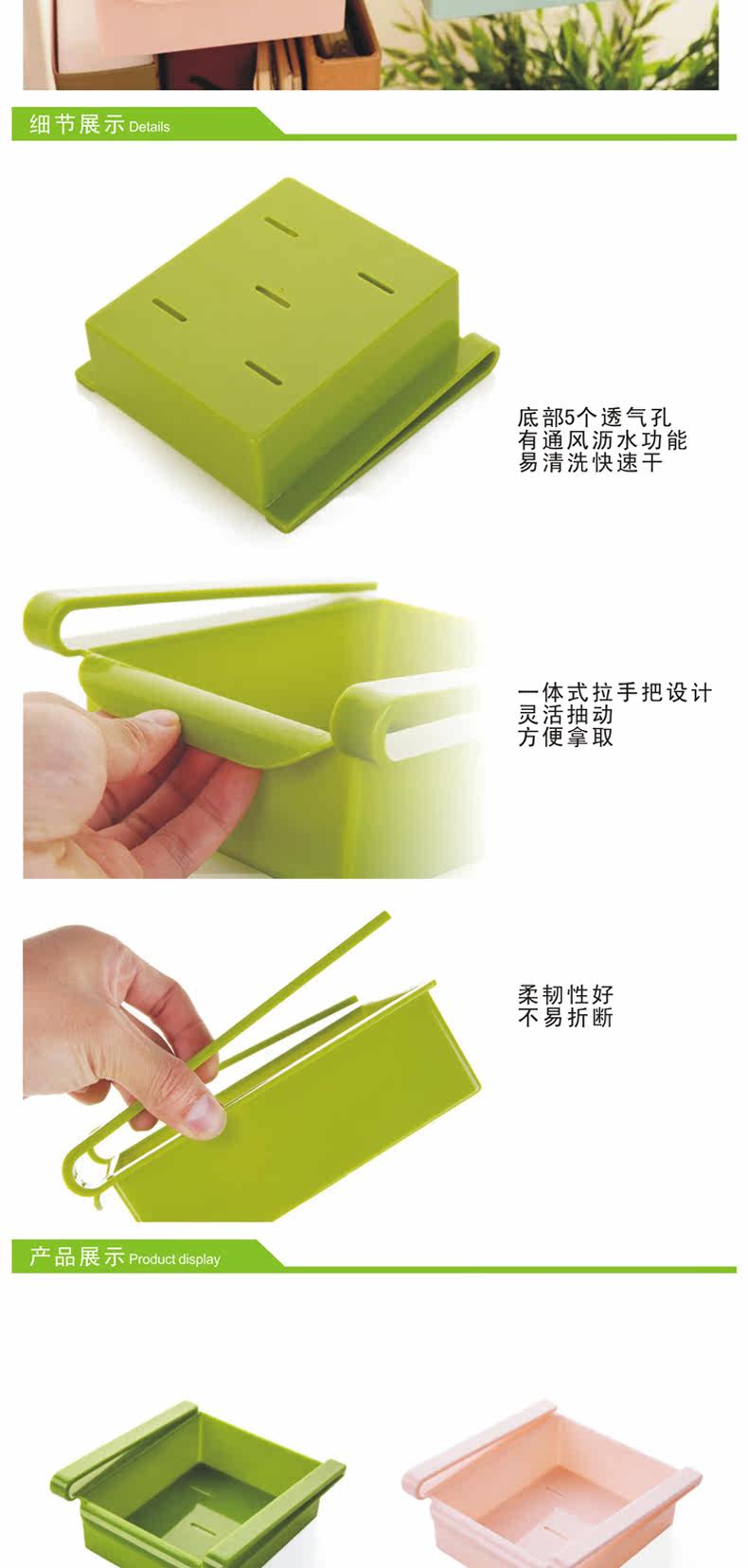 细节展示 Details

底部5个透气孔
有通风沥水功能
易清洗快速干

一体式拉手把设计
灵活抽动
方便拿取

柔韧性好
不易折断

产品展示 Product display