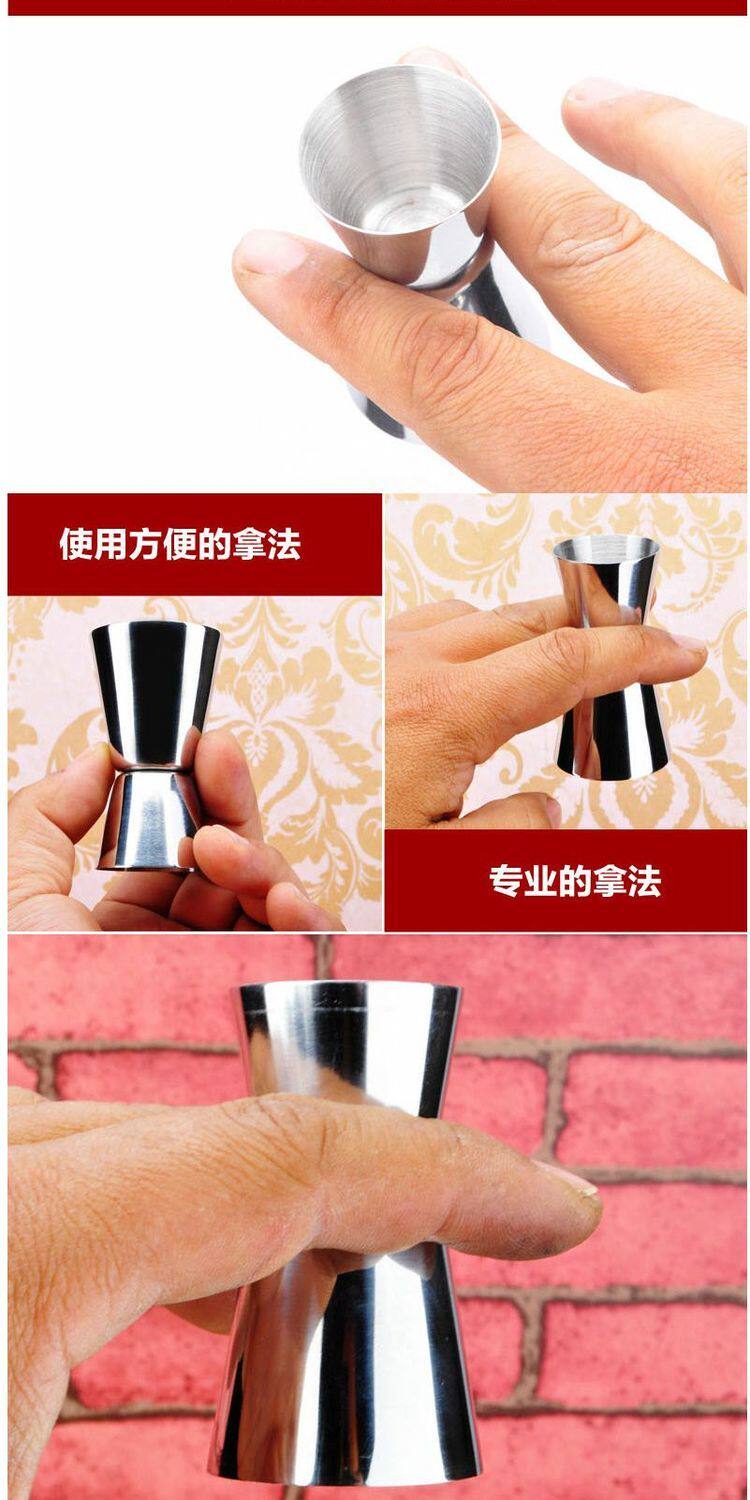 使用方便的拿法

专业的拿法