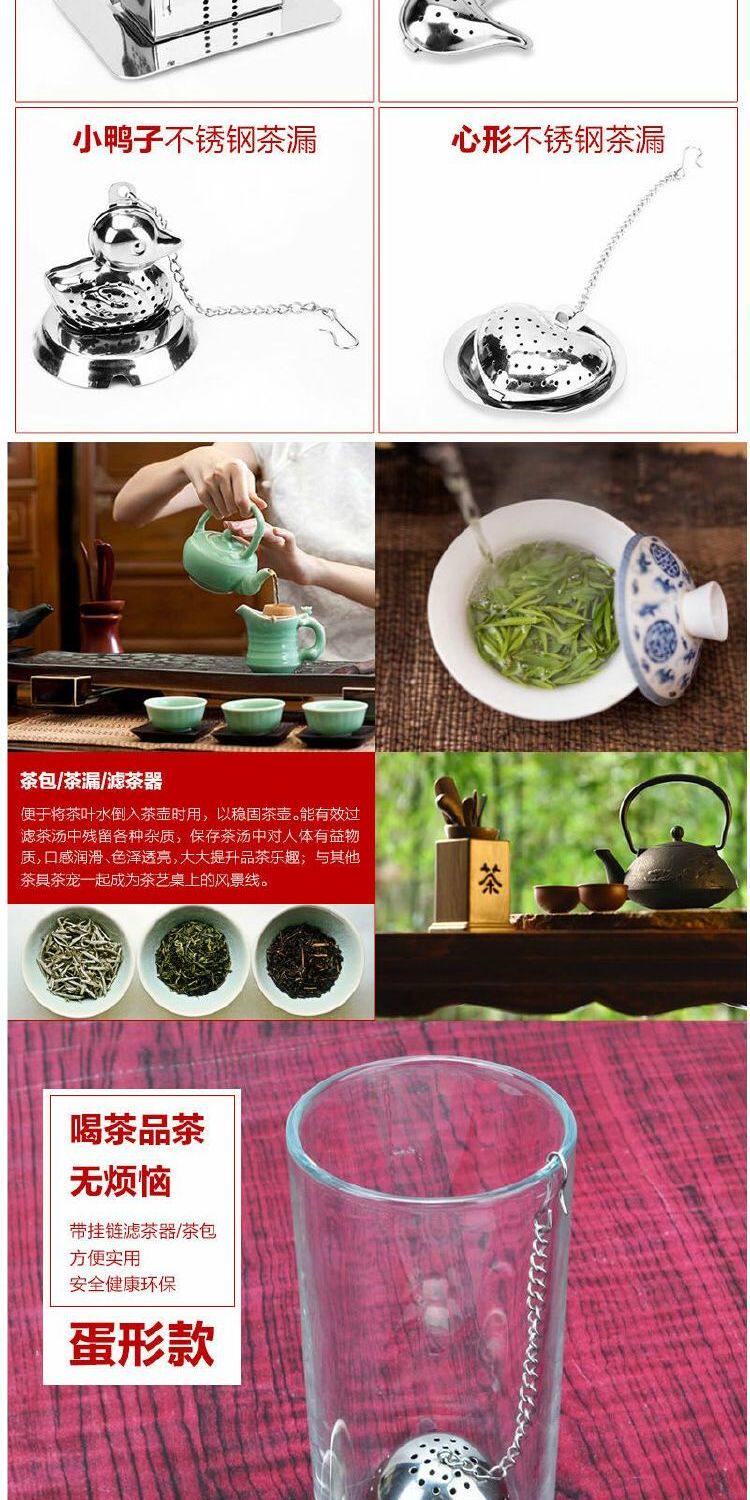 小鸭子不锈钢茶漏

心形不锈钢茶漏

茶包/茶漏/滤茶器

便于将茶叶水倒入茶壶时用，以稳固茶壶。能有效过滤茶汤中残留各种杂质，保存茶汤中对人体有益物质，口感润滑、色泽透亮，大大提升品茶乐趣；与其他茶具茶宠一起成为茶艺桌上的风景线。

茶

喝茶品茶

无烦恼

带挂链滤茶器/茶包

方便实用

安全健康环保

蛋形款