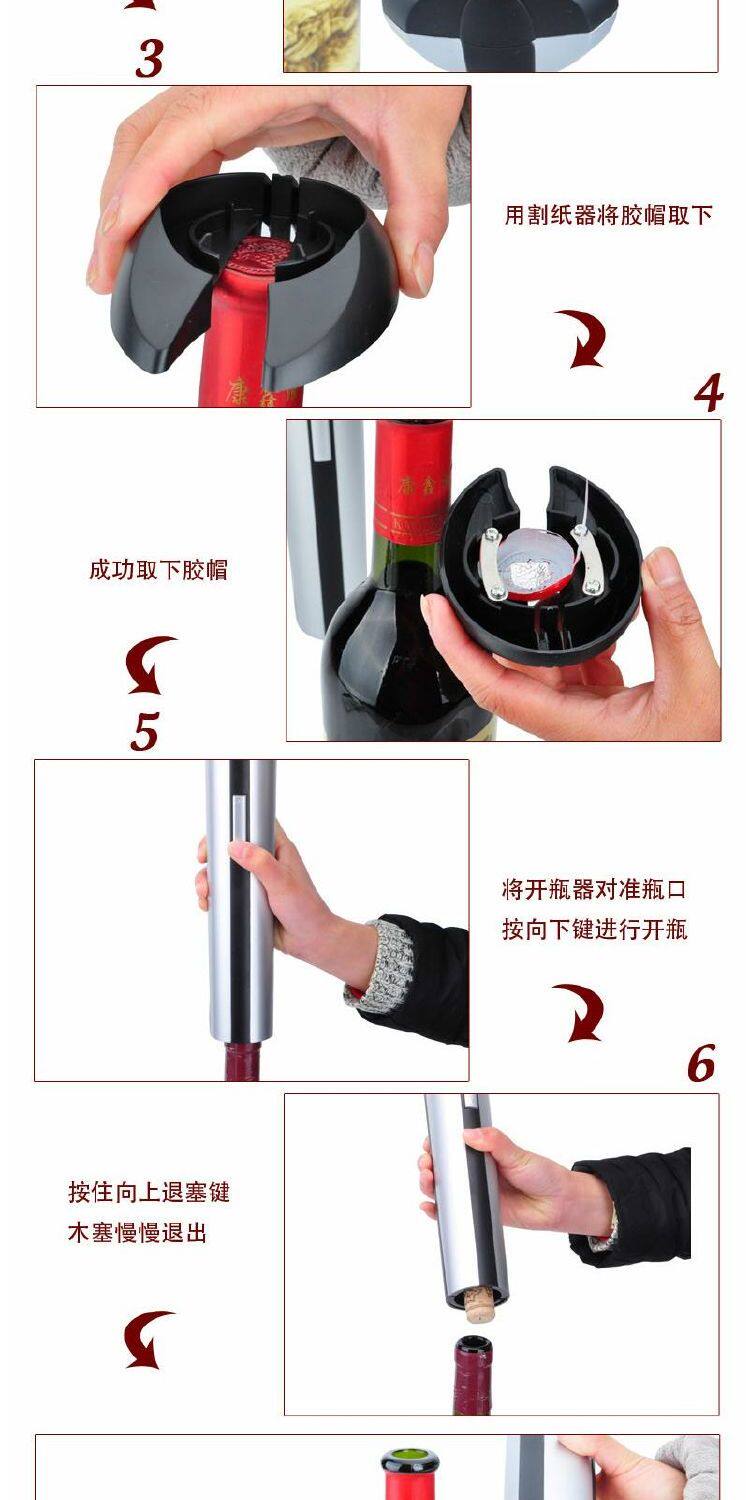 3

用割纸器将胶帽取下

4

成功取下胶帽

5

将开瓶器对准瓶口
按向下键进行开瓶

6

按住向上退塞键
木塞慢慢退出