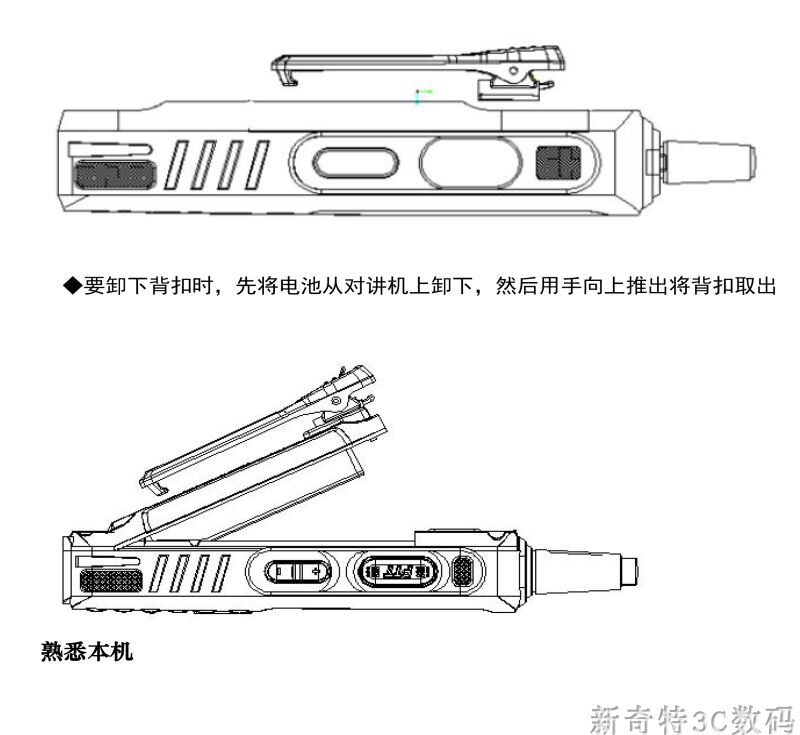 ◆要卸下背扣时，先将电池从对讲机上卸下，然后用手向上推出将背扣取出

熟悉本机

新奇特3C数码