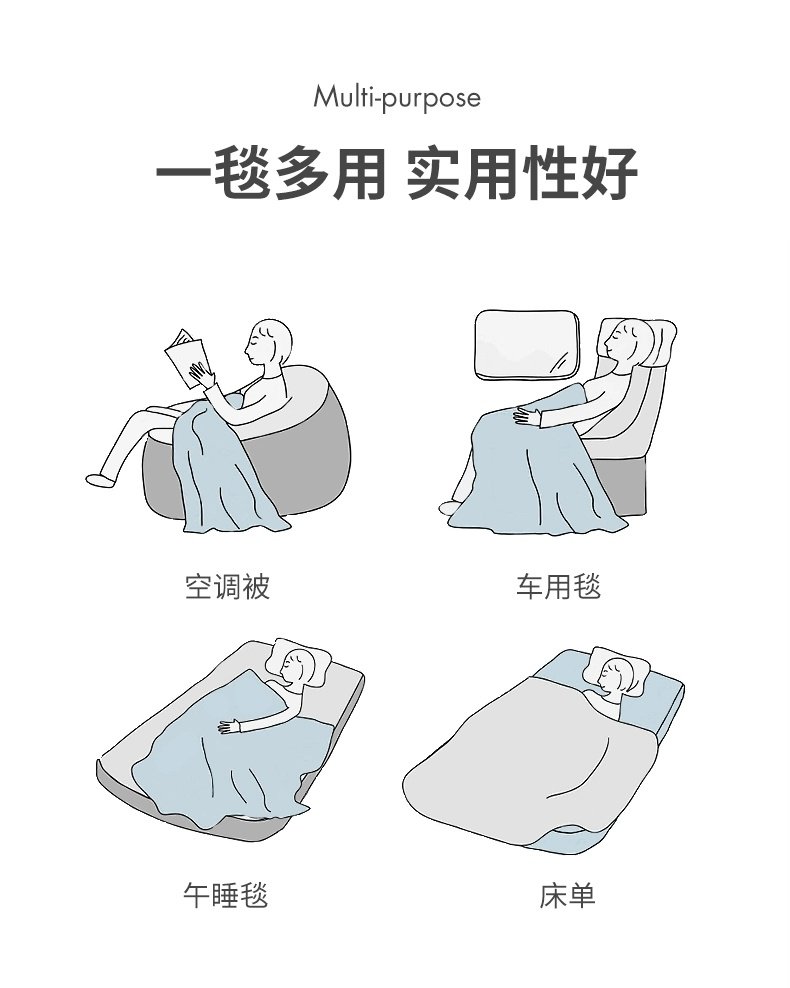 Multi-purpose

一毯多用 实用性好

空调被

车用毯

午睡毯

床单