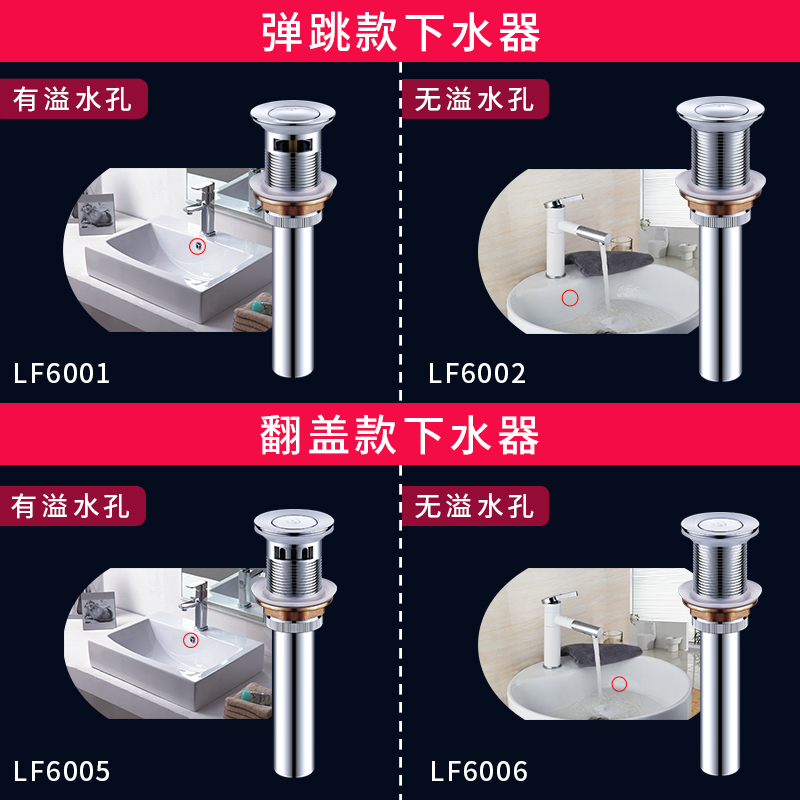 弹跳款下水器

有溢水孔

LF6001

无溢水孔

LF6002

翻盖款下水器

有溢水孔

LF6005

无溢水孔

LF6006