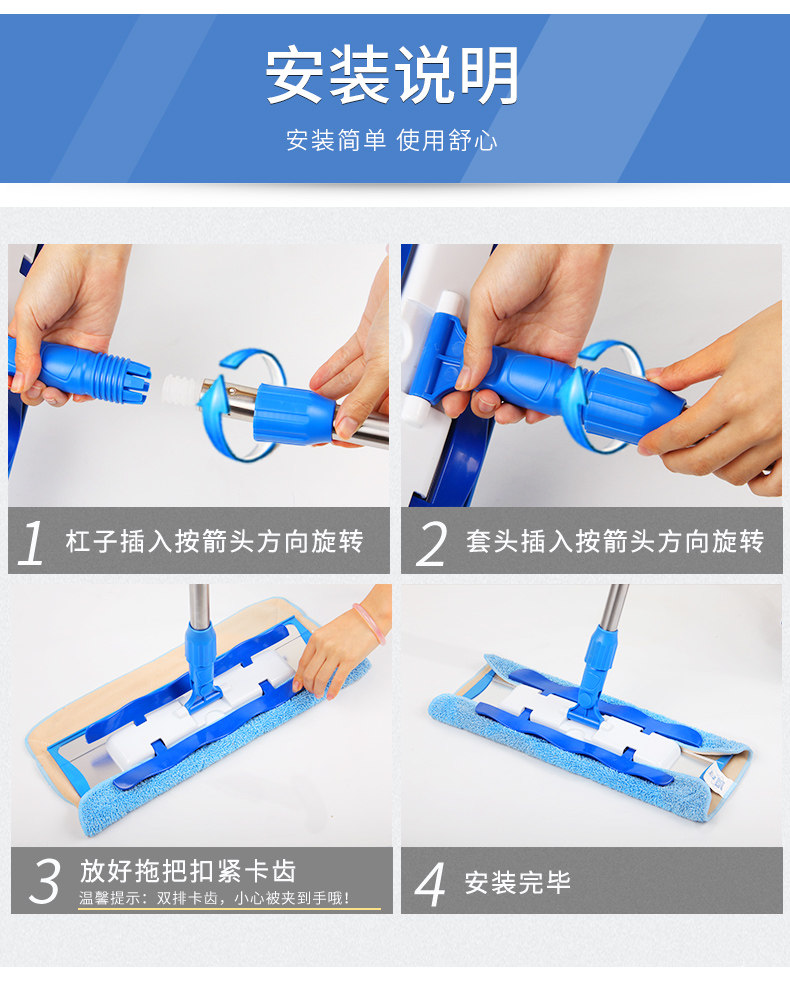 安装说明

安装简单 使用舒心

1 杠子插入按箭头方向旋转

2 套头插入按箭头方向旋转

3 放好拖把扣紧卡齿
温馨提示：双排卡齿，小心被夹到手哦！

4 安装完毕