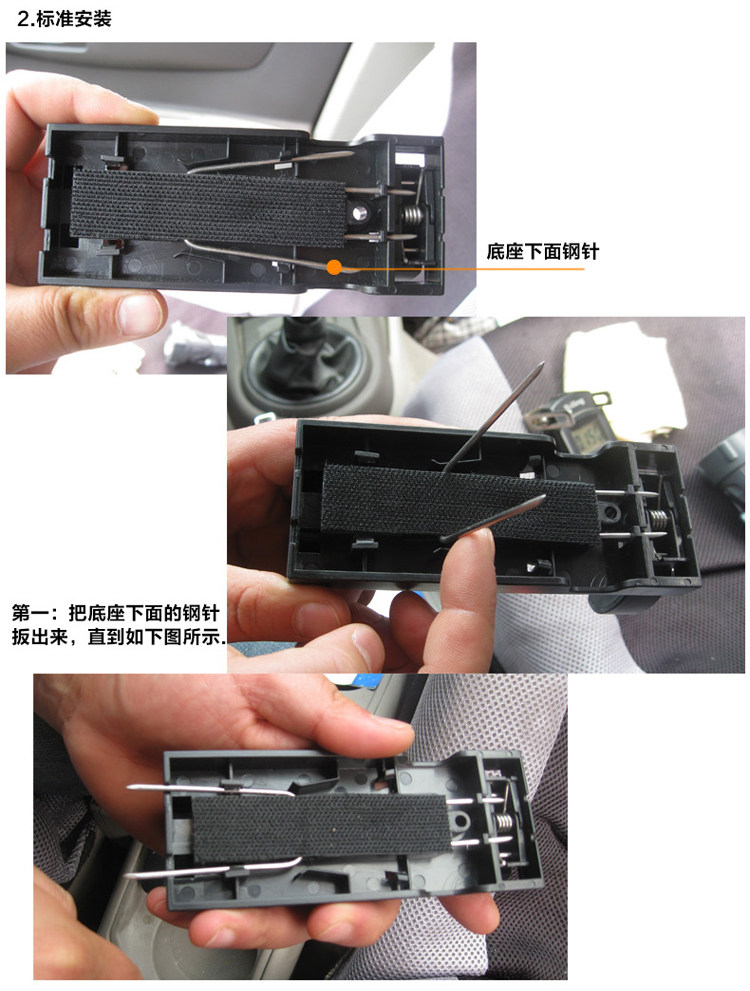 2.标准安装

底座下面钢针

第一：把底座下面的钢针扳出来，直到如下图所示.