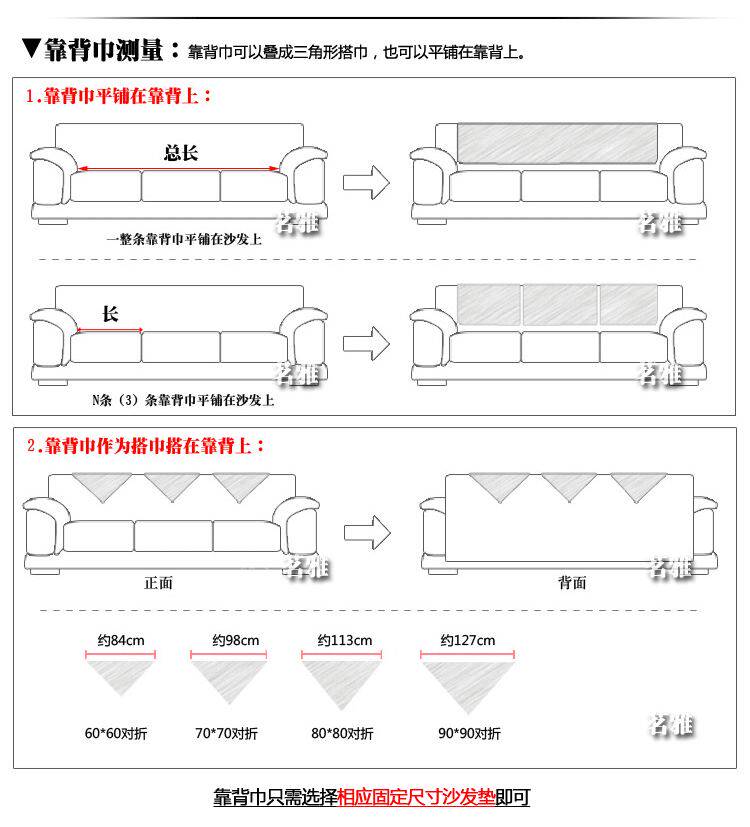 ▼靠背巾测量：靠背巾可以叠成三角形搭巾，也可以平铺在靠背上。

1.靠背巾平铺在靠背上：

总长

名雅

名雅

一整条靠背巾平铺在沙发上

长

名雅

名雅

N条（3）条靠背巾平铺在沙发上

2.靠背巾作为搭巾搭在靠背上：

名雅

名雅

正面

背面

约84cm

约98cm

约113cm

约127cm

60*60对折

70*70对折

80*80对折

90*90对折

名雅

靠背巾只需选择相应固定尺寸沙发垫即可