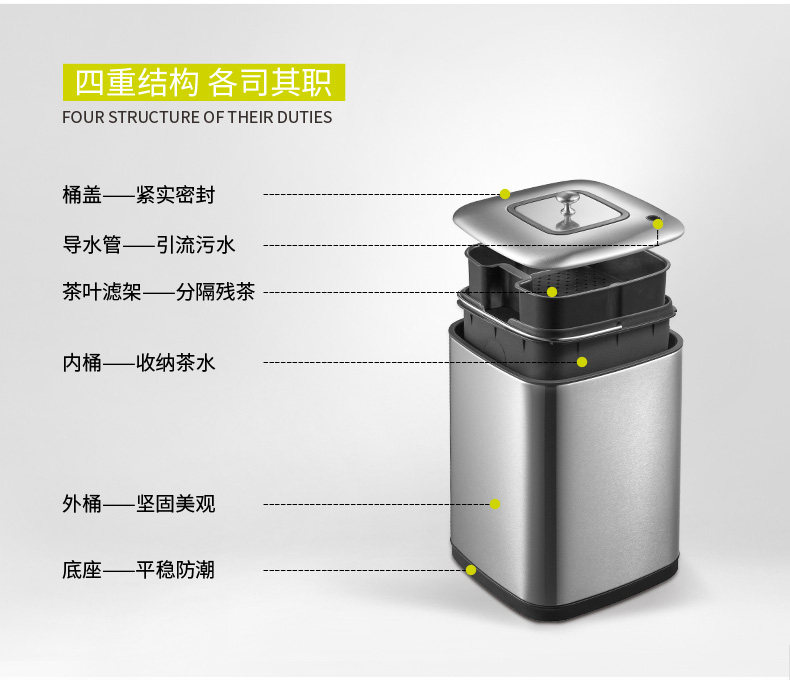 四重结构 各司其职
FOUR STRUCTURE OF THEIR DUTIES

桶盖——紧实密封

导水管——引流污水

茶叶滤架——分隔残茶

内桶——收纳茶水

外桶——坚固美观

底座——平稳防潮