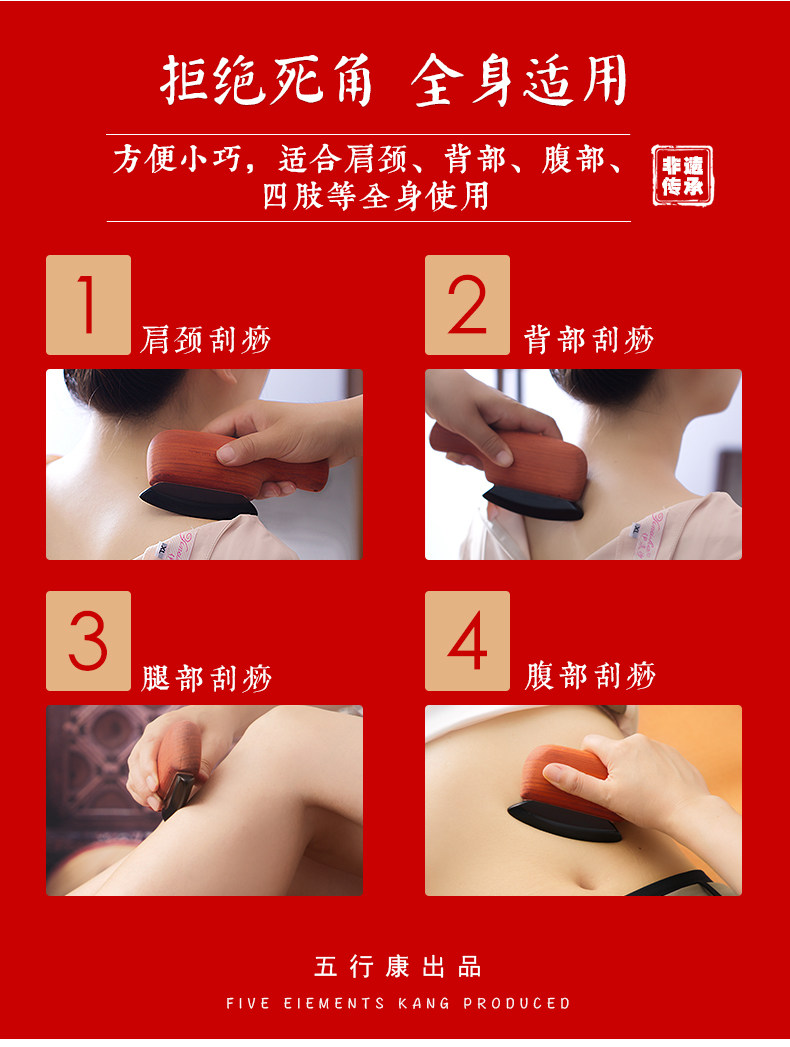 拒绝死角 全身适用

方便小巧，适合肩颈、背部、腹部、四肢等全身使用

非遗传承

1 肩颈刮痧

2 背部刮痧

3 腿部刮痧

4 腹部刮痧

五行康出品

FIVE EIEMENTS KANG PRODUCED