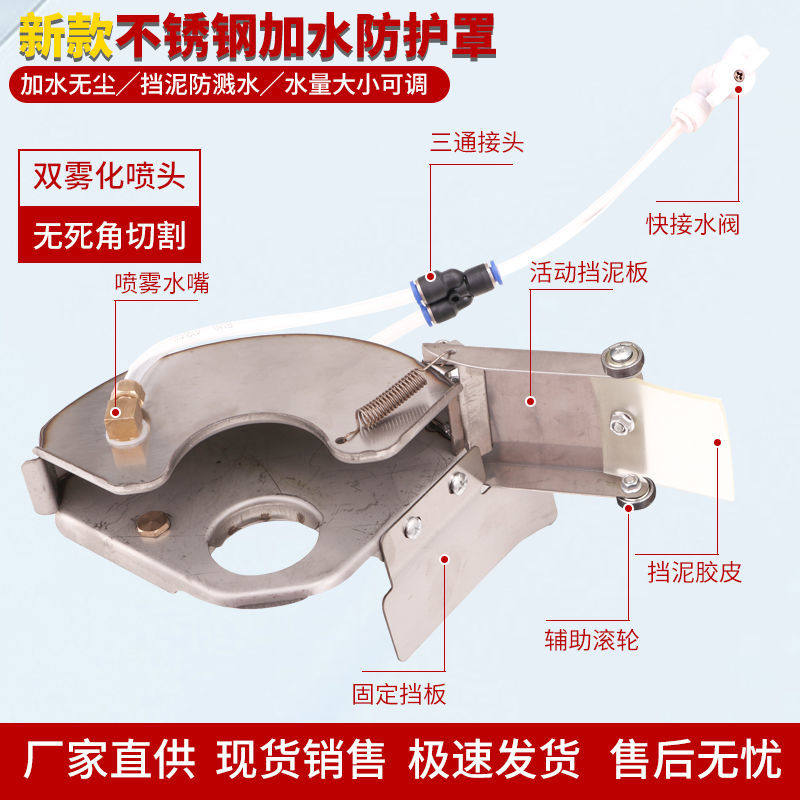 新款不锈钢加水防护罩

加水无尘／挡泥防溅水／水量大小可调

双雾化喷头

无死角切割

三通接头

快接水阀

喷雾水嘴

活动挡泥板

挡泥胶皮

辅助滚轮

固定挡板

厂家直供　现货销售　极速发货　售后无忧