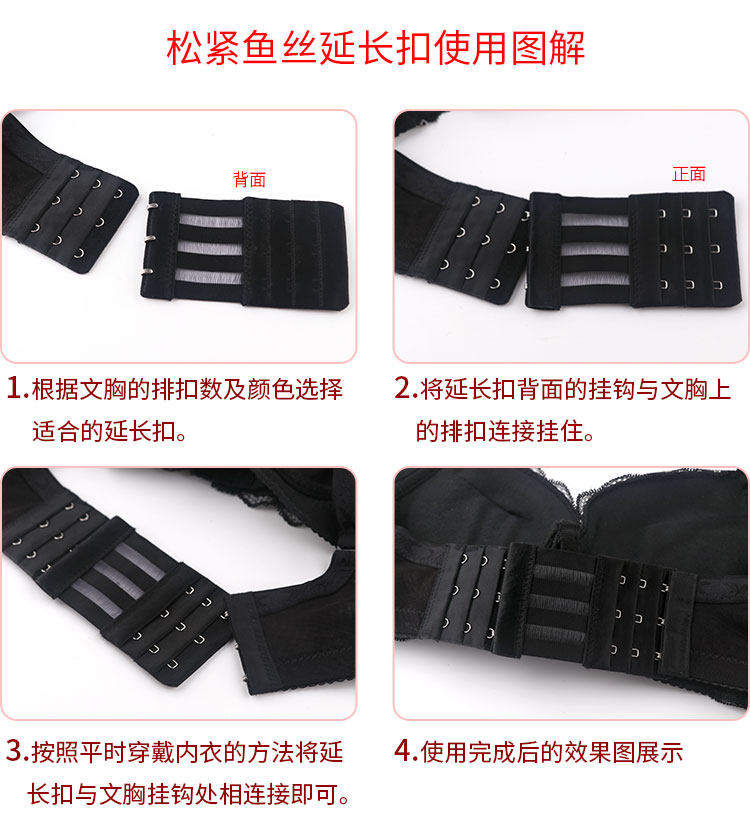 松紧鱼丝延长扣使用图解

背面

正面

1.根据文胸的排扣数及颜色选择适合的延长扣。

2.将延长扣背面的挂钩与文胸上的排扣连接挂住。

3.按照平时穿戴内衣的方法将延长扣与文胸挂钩处相连接即可。

4.使用完成后的效果图展示