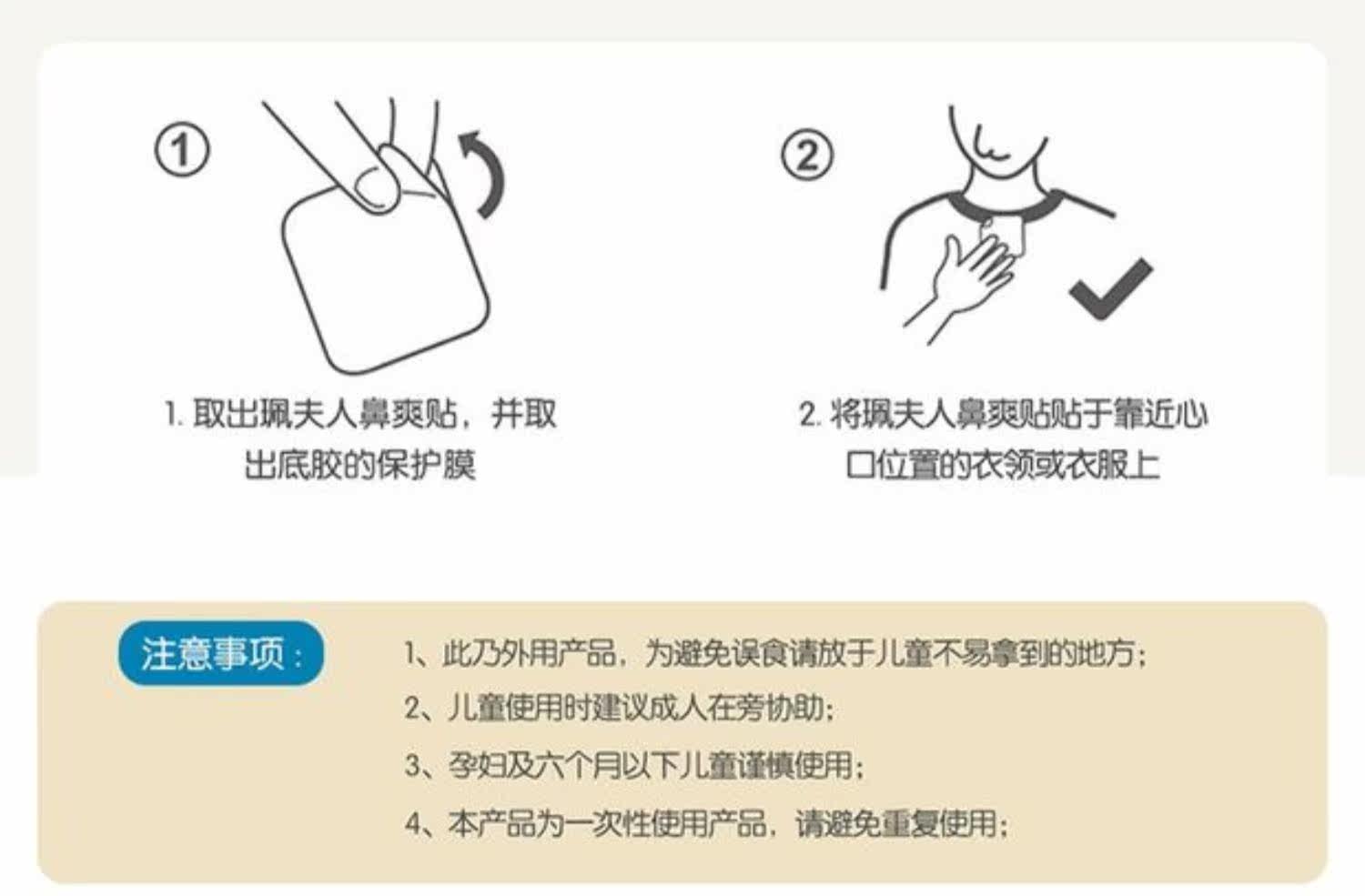 ①

1. 取出珮夫人鼻爽贴，并取出底胶的保护膜

②

2. 将珮夫人鼻爽贴贴于靠近心口位置的衣领或衣服上

注意事项：

1、此乃外用产品，为避免误食请放于儿童不易拿到的地方；

2、儿童使用时建议成人在旁协助；

3、孕妇及六个月以下儿童谨慎使用；

4、本产品为一次性使用产品，请避免重复使用；