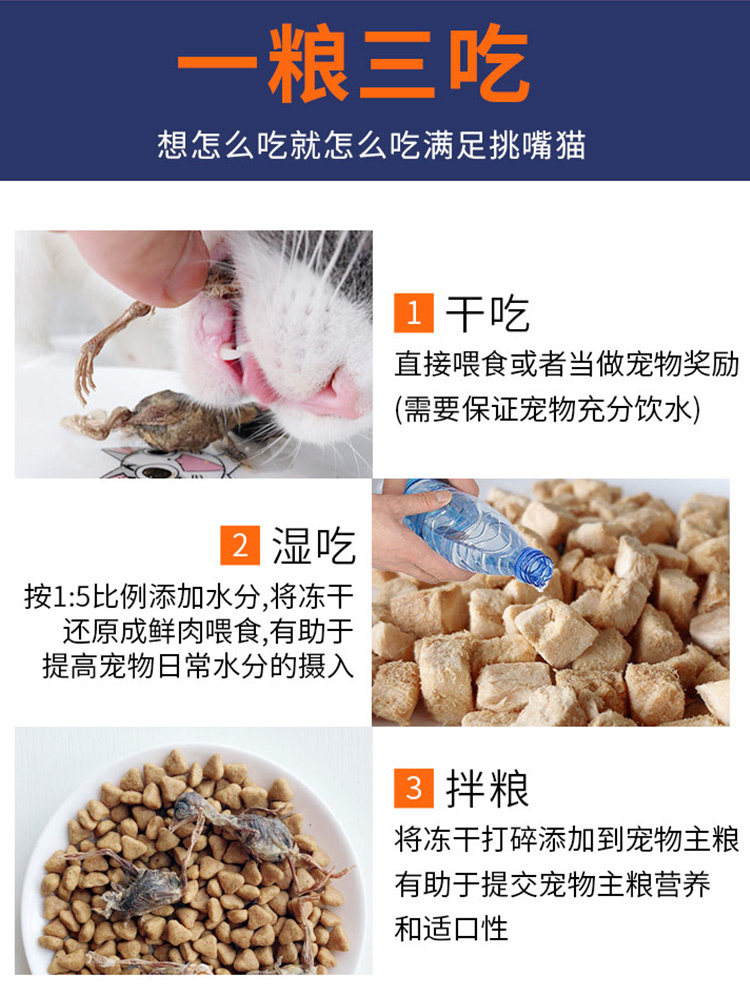 一粮三吃

想怎么吃就怎么吃满足挑嘴猫

1 干吃

直接喂食或者当做宠物奖励
(需要保证宠物充分饮水)

2 湿吃

按1:5比例添加水分,将冻干还原成鲜肉喂食,有助于提高宠物日常水分的摄入

3 拌粮

将冻干打碎添加到宠物主粮有助于提交宠物主粮营养和适口性