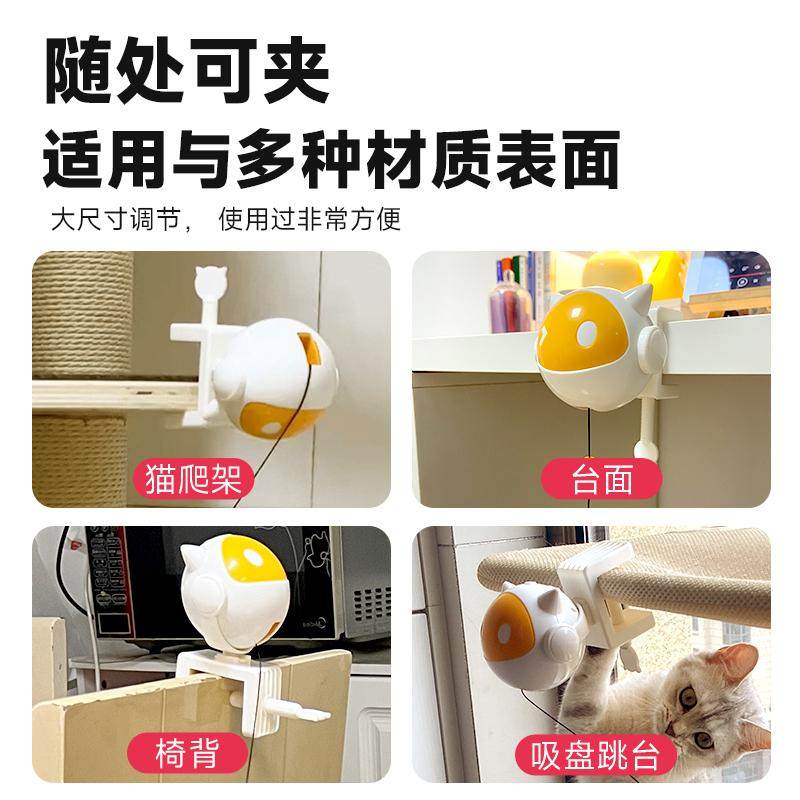 随处可夹
适用与多种材质表面

大尺寸调节， 使用过非常方便

猫爬架

台面

椅背

吸盘跳台