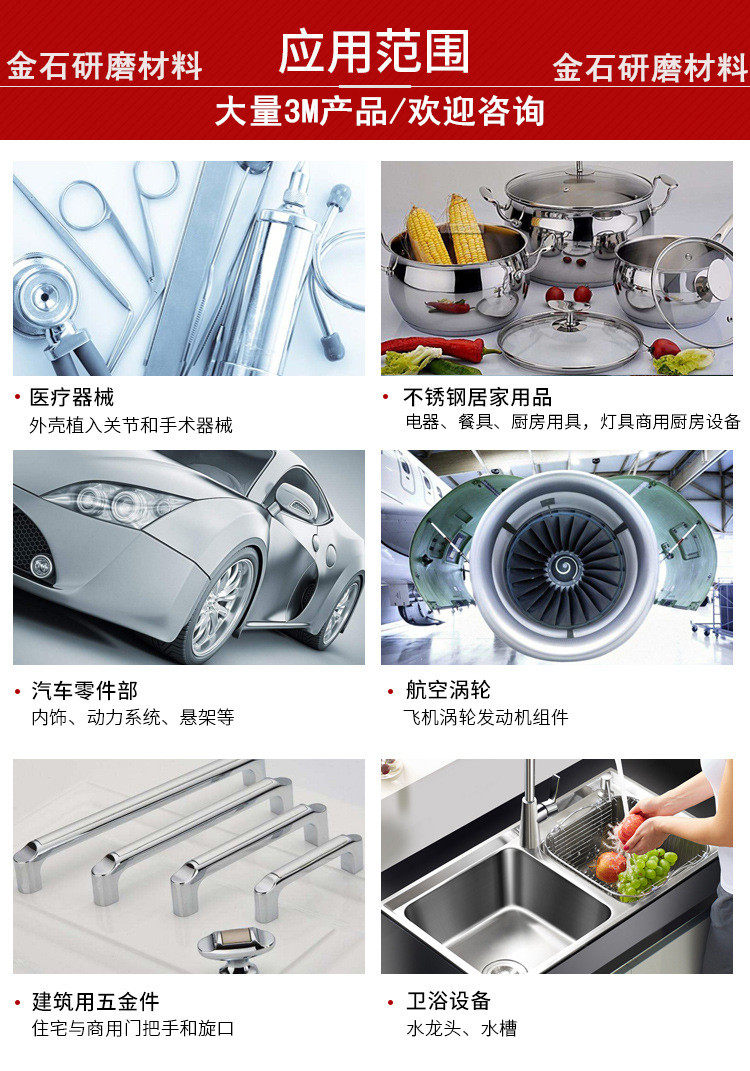 金石研磨材料

应用范围

金石研磨材料

大量3M产品/欢迎咨询

• 医疗器械
外壳植入关节和手术器械

• 不锈钢居家用品
电器、餐具、厨房用具，灯具商用厨房设备

• 汽车零件部
内饰、动力系统、悬架等

• 航空涡轮
飞机涡轮发动机组件

• 建筑用五金件
住宅与商用门把手和旋口

• 卫浴设备
水龙头、水槽