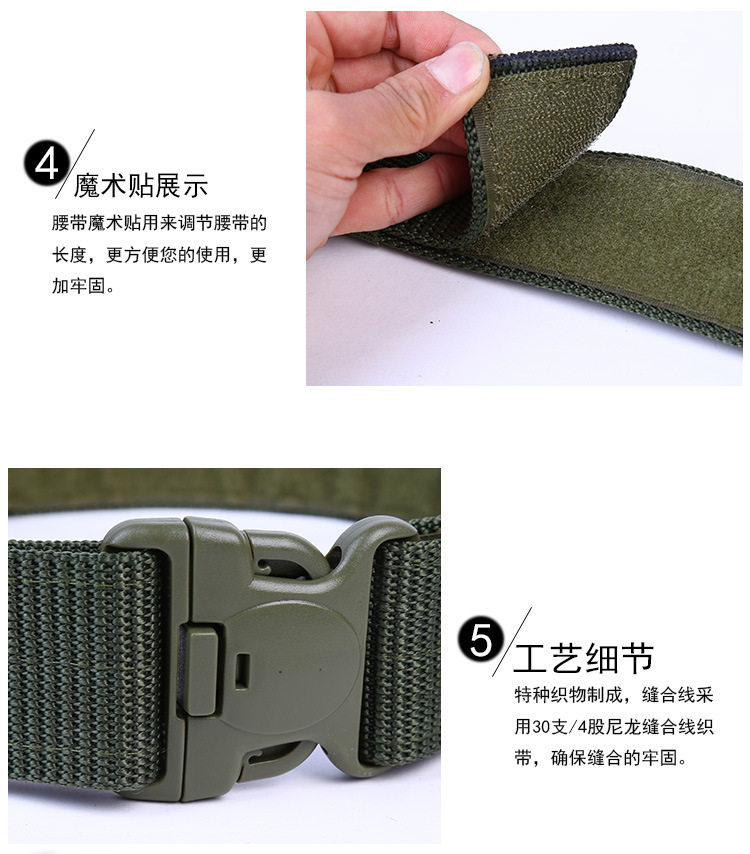 4 魔术贴展示

腰带魔术贴用来调节腰带的长度，更方便您的使用，更加牢固。

5 工艺细节

特种织物制成，缝合线采用30支/4股尼龙缝合线织带，确保缝合的牢固。