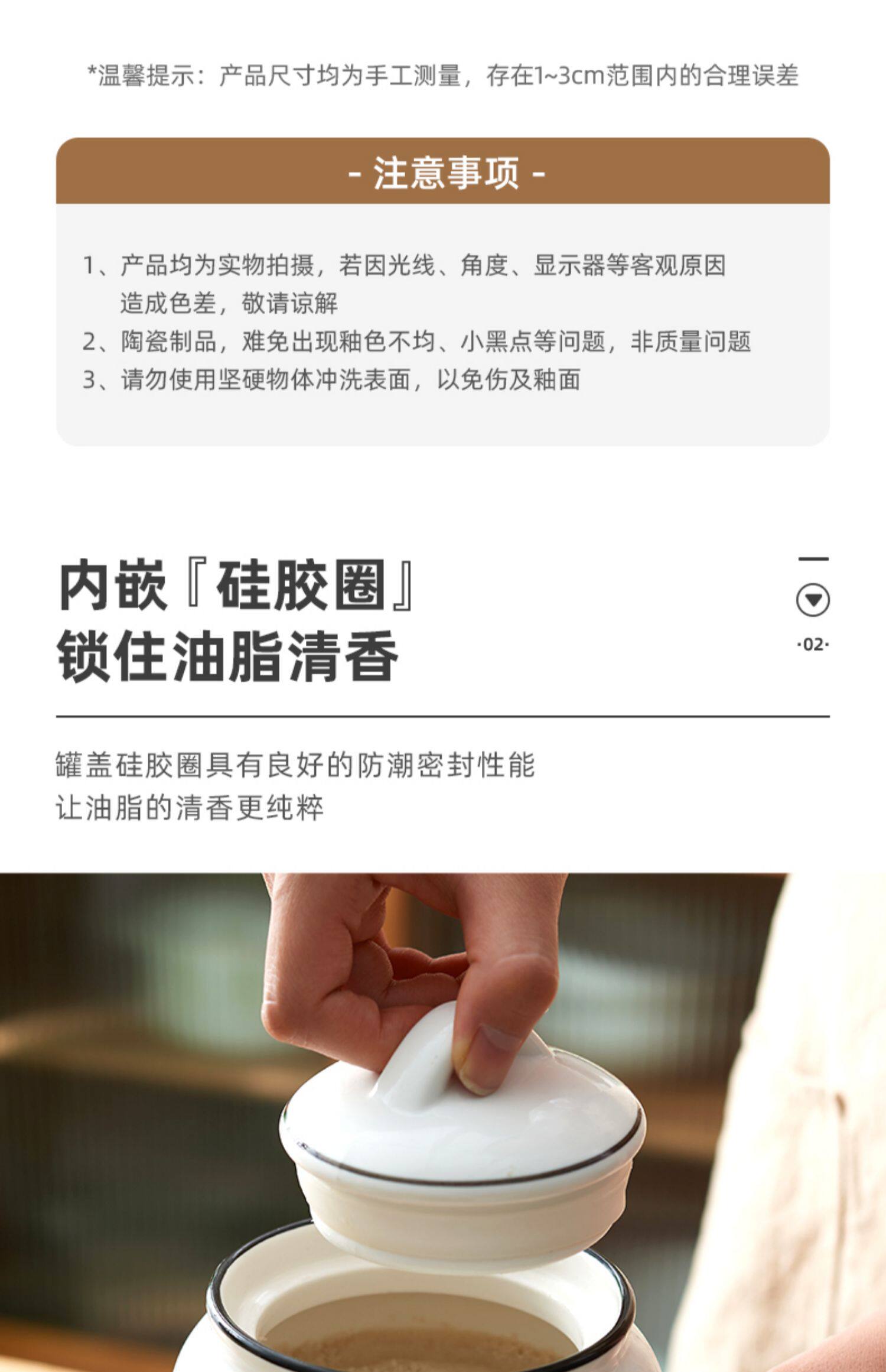 *温馨提示：产品尺寸均为手工测量，存在1~3cm范围内的合理误差

- 注意事项 -

1、产品均为实物拍摄，若因光线、角度、显示器等客观原因造成色差，敬请谅解
2、陶瓷制品，难免出现釉色不均、小黑点等问题，非质量问题
3、请勿使用坚硬物体冲洗表面，以免伤及釉面

内嵌『硅胶圈』
锁住油脂清香

·02·

罐盖硅胶圈具有良好的防潮密封性能
让油脂的清香更纯粹