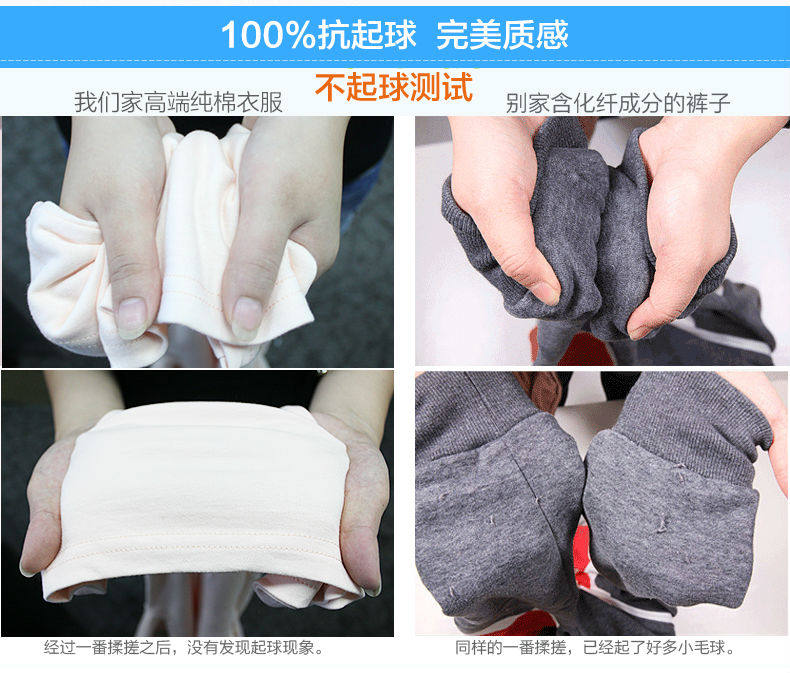 100%抗起球 完美质感

不起球测试

我们家高端纯棉衣服

别家含化纤成分的裤子

经过一番揉搓之后，没有发现起球现象。

同样的一番揉搓，已经起了好多小毛球。