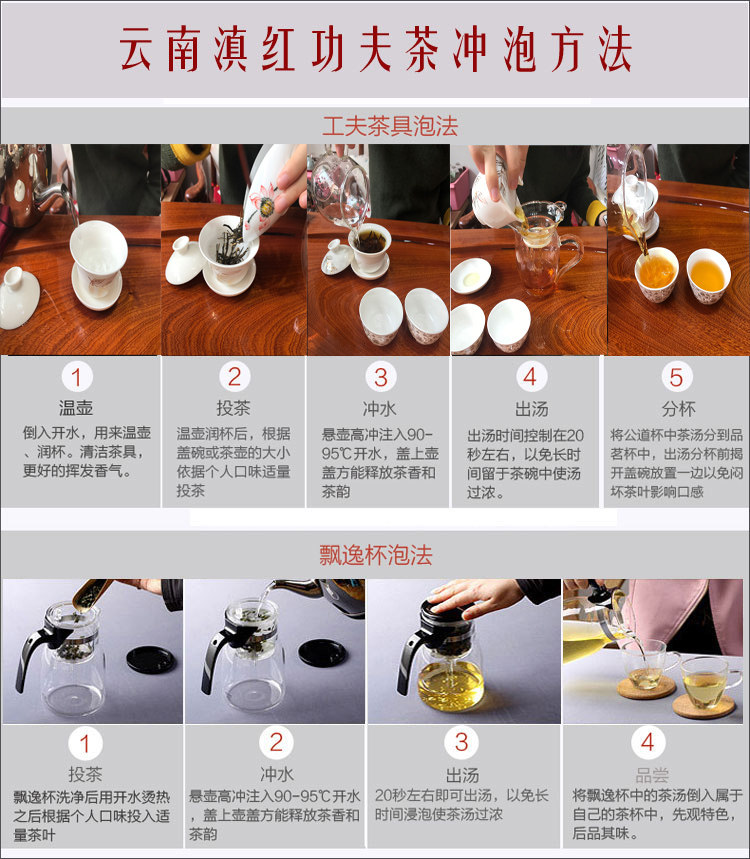 云南滇红功夫茶冲泡方法

工夫茶具泡法

1
温壶
倒入开水，用来温壶、润杯。清洁茶具，更好的挥发香气。

2
投茶
温壶润杯后，根据盖碗或茶壶的大小依据个人口味适量投茶

3
冲水
悬壶高冲注入90-95℃开水，盖上壶盖方能释放茶香和茶韵

4
出汤
出汤时间控制在20秒左右，以免长时间留于茶碗中使汤过浓。

5
分杯
将公道杯中茶汤分到品茗杯中，出汤分杯前揭开盖碗放置一边以免闷坏茶叶影响口感

飘逸杯泡法

1
投茶
飘逸杯洗净后用开水烫热之后根据个人口味投入适量茶叶

2
冲水
悬壶高冲注入90-95℃开水，盖上壶盖方能释放茶香和茶韵

3
出汤
20秒左右即可出汤，以免长时间浸泡使茶汤过浓

4
品尝
将飘逸杯中的茶汤倒入属于自己的茶杯中，先观特色，后品其味。