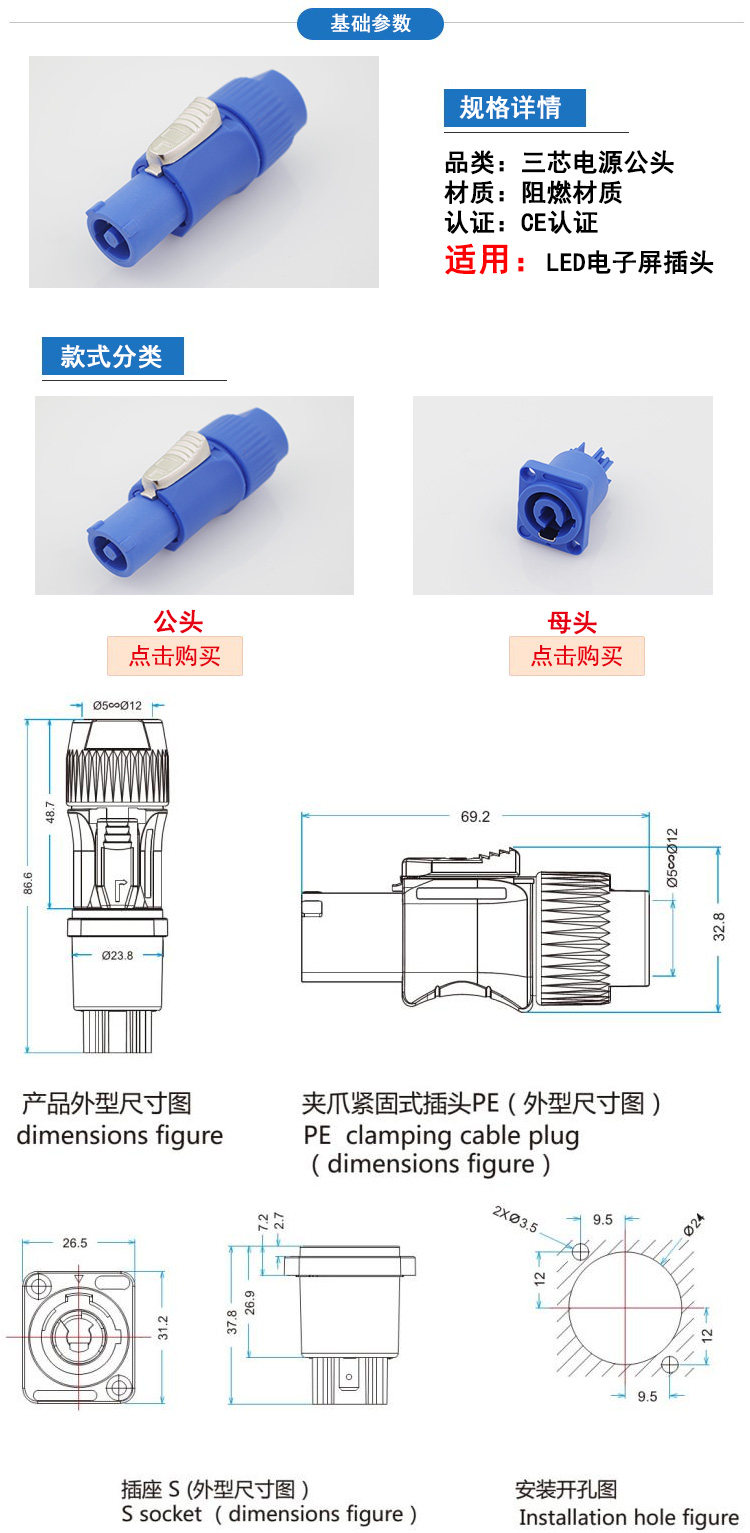 基础参数

规格详情

品类：三芯电源公头
材质：阻燃材质
认证：CE认证
适用： LED电子屏插头

款式分类

公头
点击购买

母头
点击购买

Ø5∞Ø12
48.7
86.6
Ø23.8

69.2
Ø5∞Ø12
32.8

产品外型尺寸图
dimensions figure

夹爪紧固式插头PE（外型尺寸图）
PE clamping cable plug （dimensions figure）

26.5
31.2

7.2
2.7
37.8
26.9

2XØ3.5
9.5
Ø24
12
12
9.5

插座 S (外型尺寸图)
S socket （dimensions figure）

安装开孔图
Installation hole figure