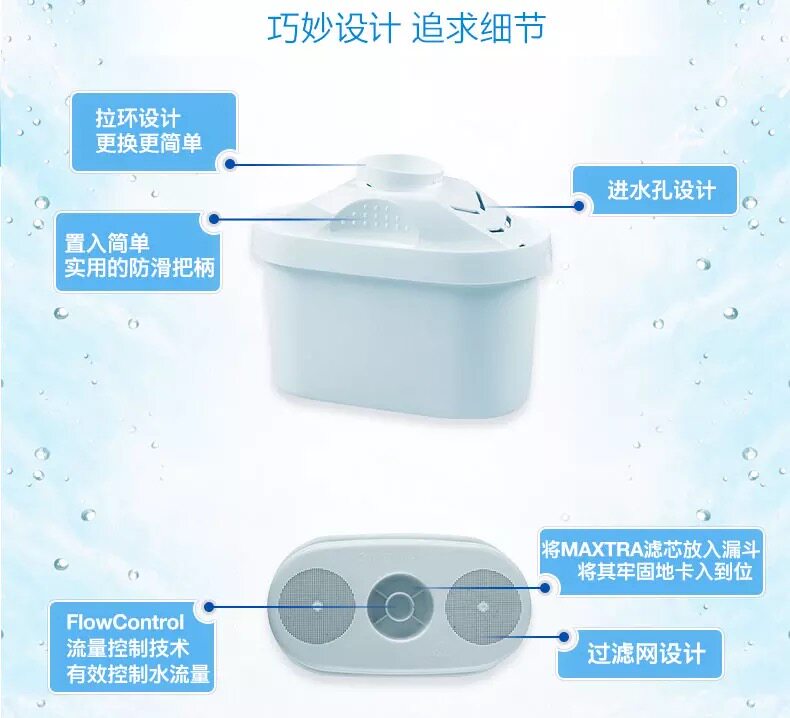 巧妙设计 追求细节

拉环设计
更换更简单

进水孔设计

置入简单
实用的防滑把柄

将MAXTRA滤芯放入漏斗
将其牢固地卡入到位

FlowControl
流量控制技术
有效控制水流量

过滤网设计