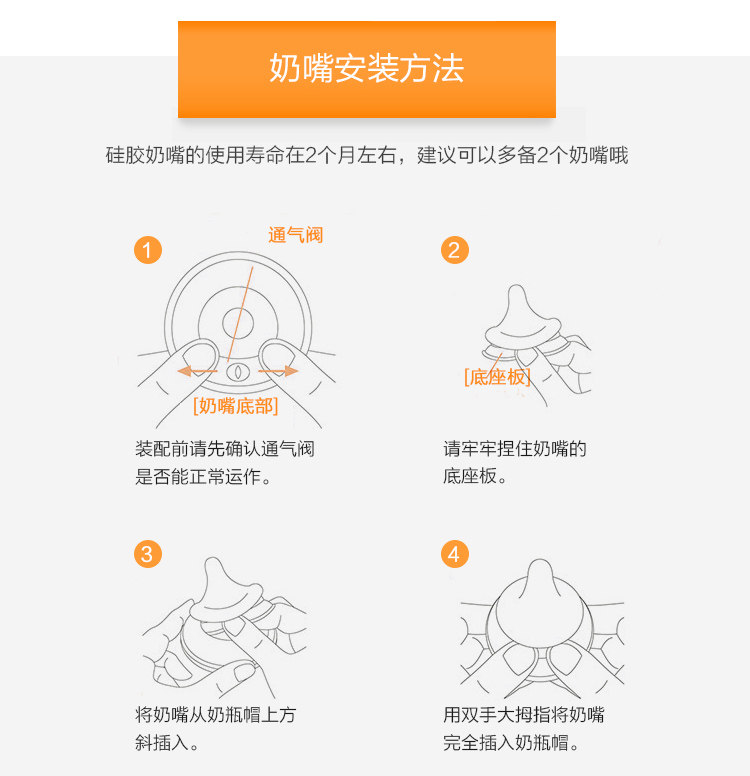 奶嘴安装方法

硅胶奶嘴的使用寿命在2个月左右，建议可以多备2个奶嘴哦

1

通气阀

[奶嘴底部]

装配前请先确认通气阀是否能正常运作。

2

[底座板]

请牢牢捏住奶嘴的底座板。

3

将奶嘴从奶瓶帽上方斜插入。

4

用双手大拇指将奶嘴完全插入奶瓶帽。