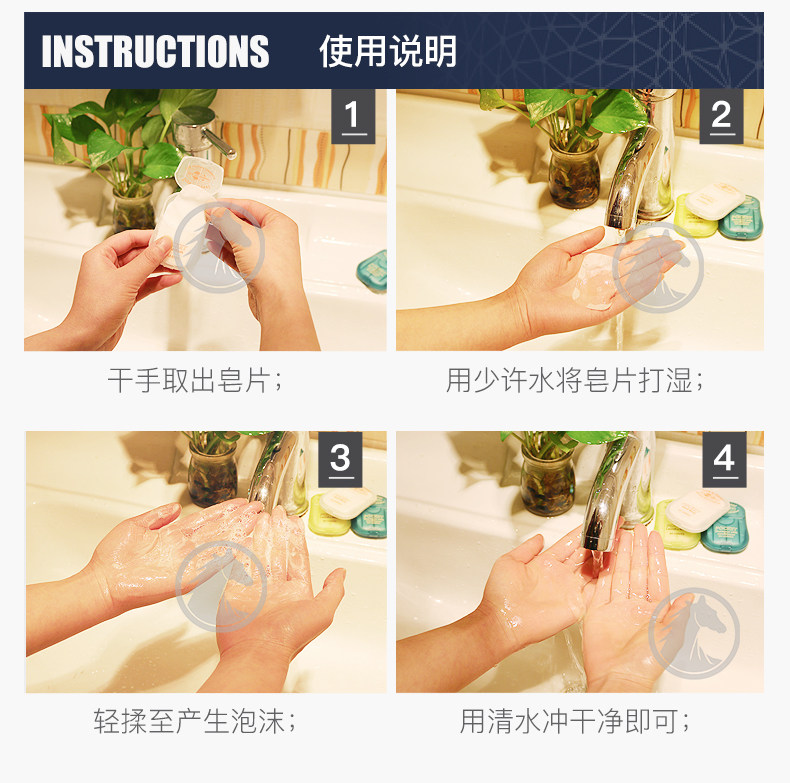 INSTRUCTIONS 使用说明

1

干手取出皂片；

2

用少许水将皂片打湿；

3

轻揉至产生泡沫；

4

用清水冲干净即可；