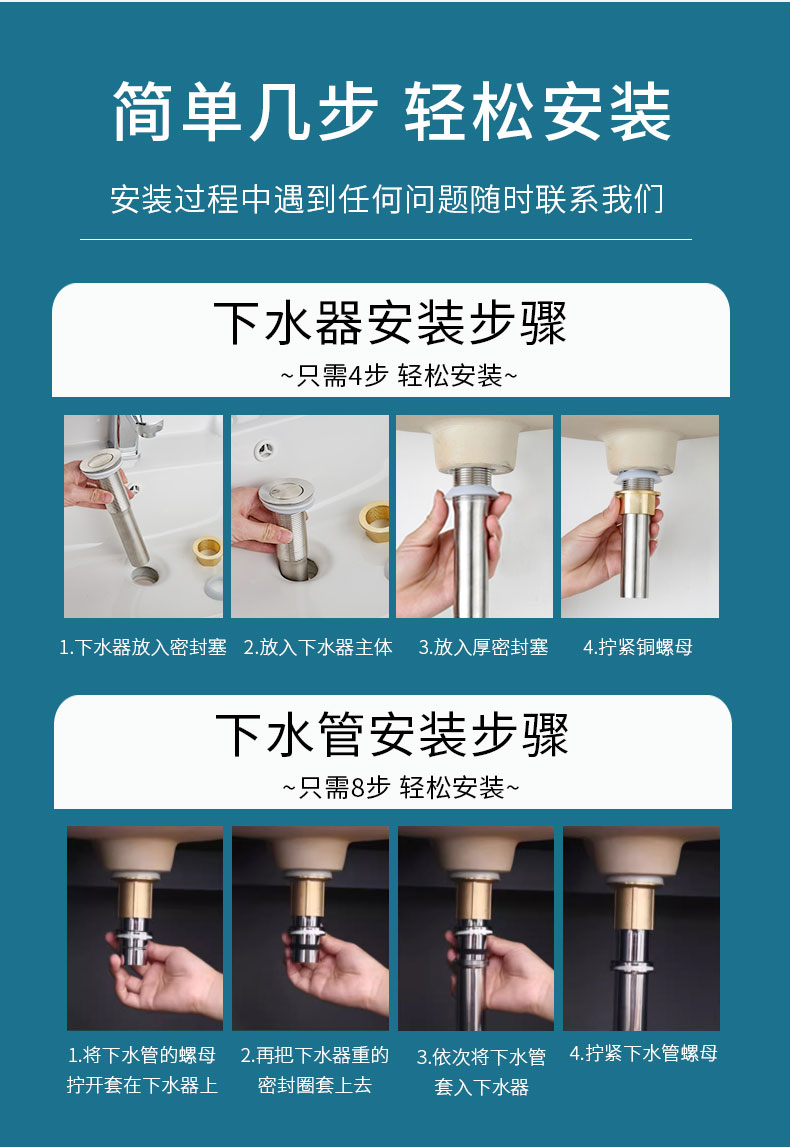 简单几步 轻松安装

安装过程中遇到任何问题随时联系我们

下水器安装步骤

~只需4步 轻松安装~

1.下水器放入密封塞

2.放入下水器主体

3.放入厚密封塞

4.拧紧铜螺母

下水管安装步骤

~只需8步 轻松安装~

1.将下水管的螺母拧开套在下水器上

2.再把下水器重的密封圈套上去

3.依次将下水管套入下水器

4.拧紧下水管螺母