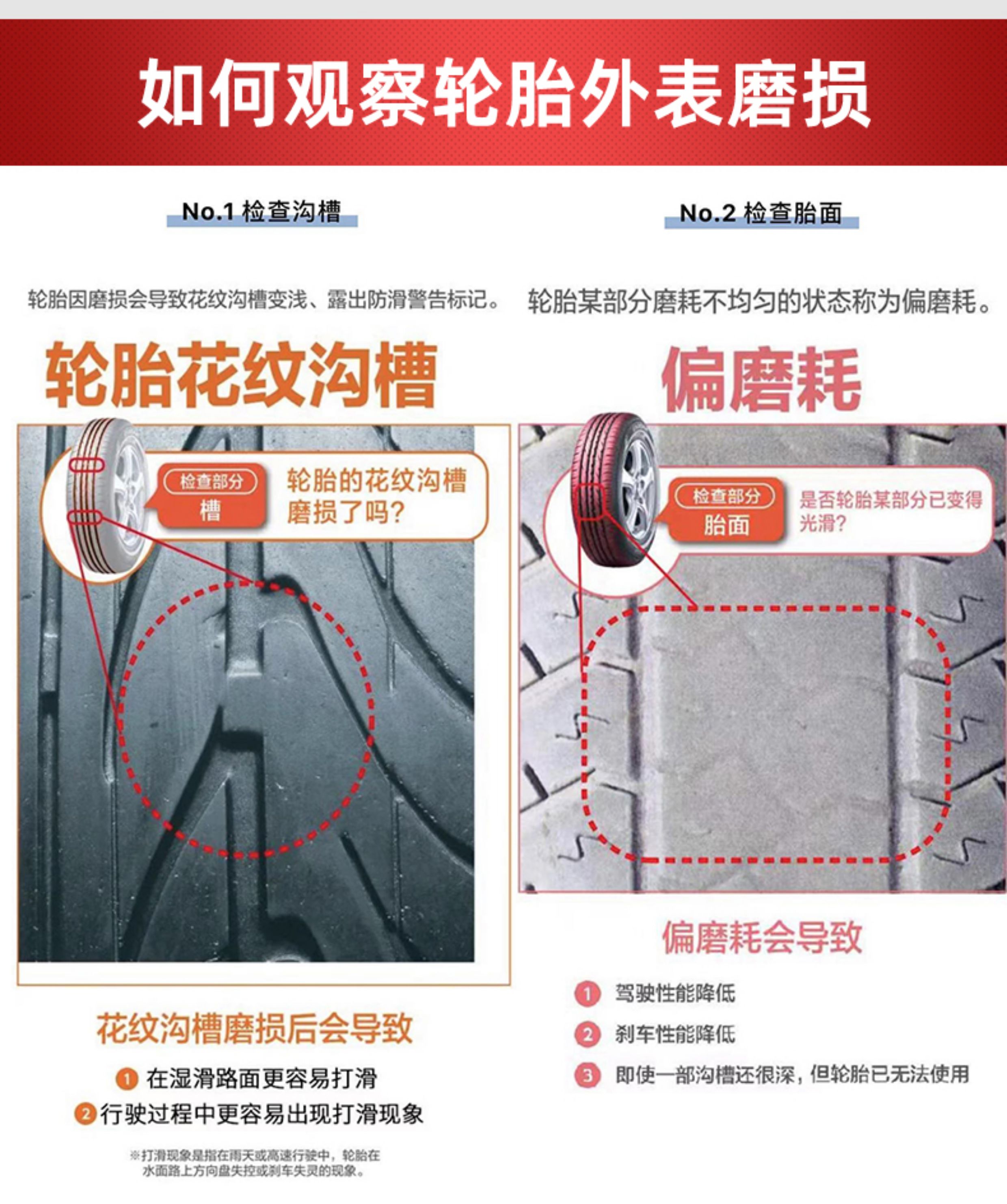 如何观察轮胎外表磨损

No.1 检查沟槽

轮胎因磨损会导致花纹沟槽变浅、露出防滑警告标记。

轮胎花纹沟槽

检查部分
槽

轮胎的花纹沟槽磨损了吗?

花纹沟槽磨损后会导致

1 在湿滑路面更容易打滑
2 行驶过程中更容易出现打滑现象

※打滑现象是指在雨天或高速行驶中，轮胎在水面路上方向盘失控或刹车失灵的现象。

No.2 检查胎面

轮胎某部分磨耗不均匀的状态称为偏磨耗。

偏磨耗

检查部分
胎面

是否轮胎某部分已变得光滑?

偏磨耗会导致

1 驾驶性能降低
2 刹车性能降低
3 即使一部沟槽还很深，但轮胎已无法使用