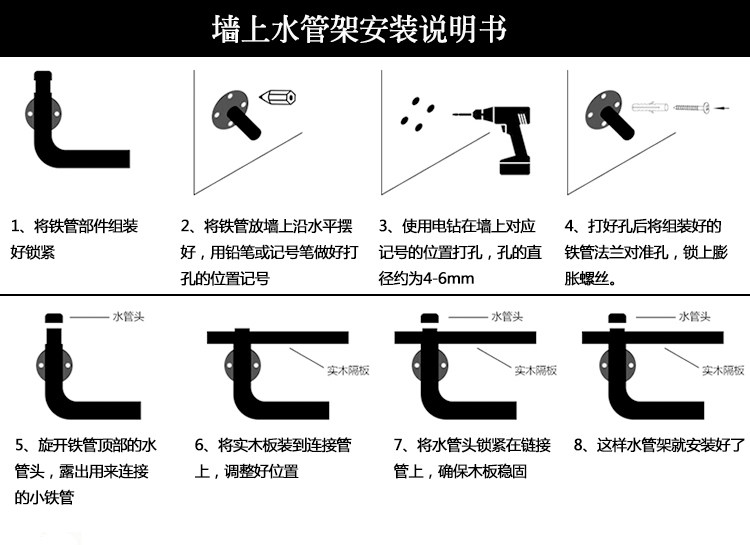 墙上水管架安装说明书

1、将铁管部件组装好锁紧

2、将铁管放墙上沿水平摆好，用铅笔或记号笔做好打孔的位置记号

3、使用电钻在墙上对应记号的位置打孔，孔的直径约为4-6mm

4、打好孔后将组装好的铁管法兰对准孔，锁上膨胀螺丝。

水管头

5、旋开铁管顶部的水管头，露出用来连接的小铁管

实木隔板

6、将实木板装到连接管上，调整好位置

水管头

实木隔板

7、将水管头锁紧在链接管上，确保木板稳固

水管头

实木隔板

8、这样水管架就安装好了