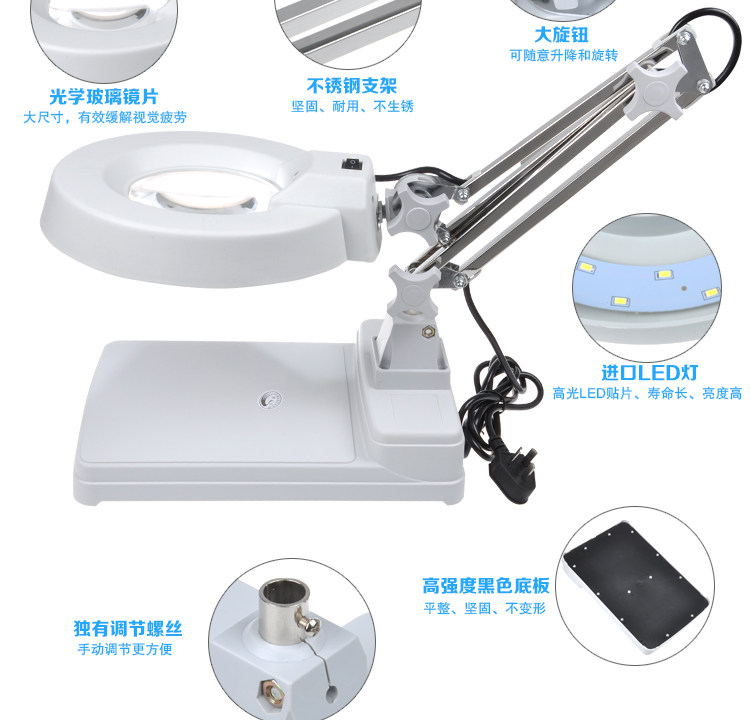 光学玻璃镜片
大尺寸，有效缓解视觉疲劳

不锈钢支架
坚固、耐用、不生锈

大旋钮
可随意升降和旋转

进口LED灯
高光LED贴片、寿命长、亮度高

高强度黑色底板
平整、坚固、不变形

独有调节螺丝
手动调节更方便