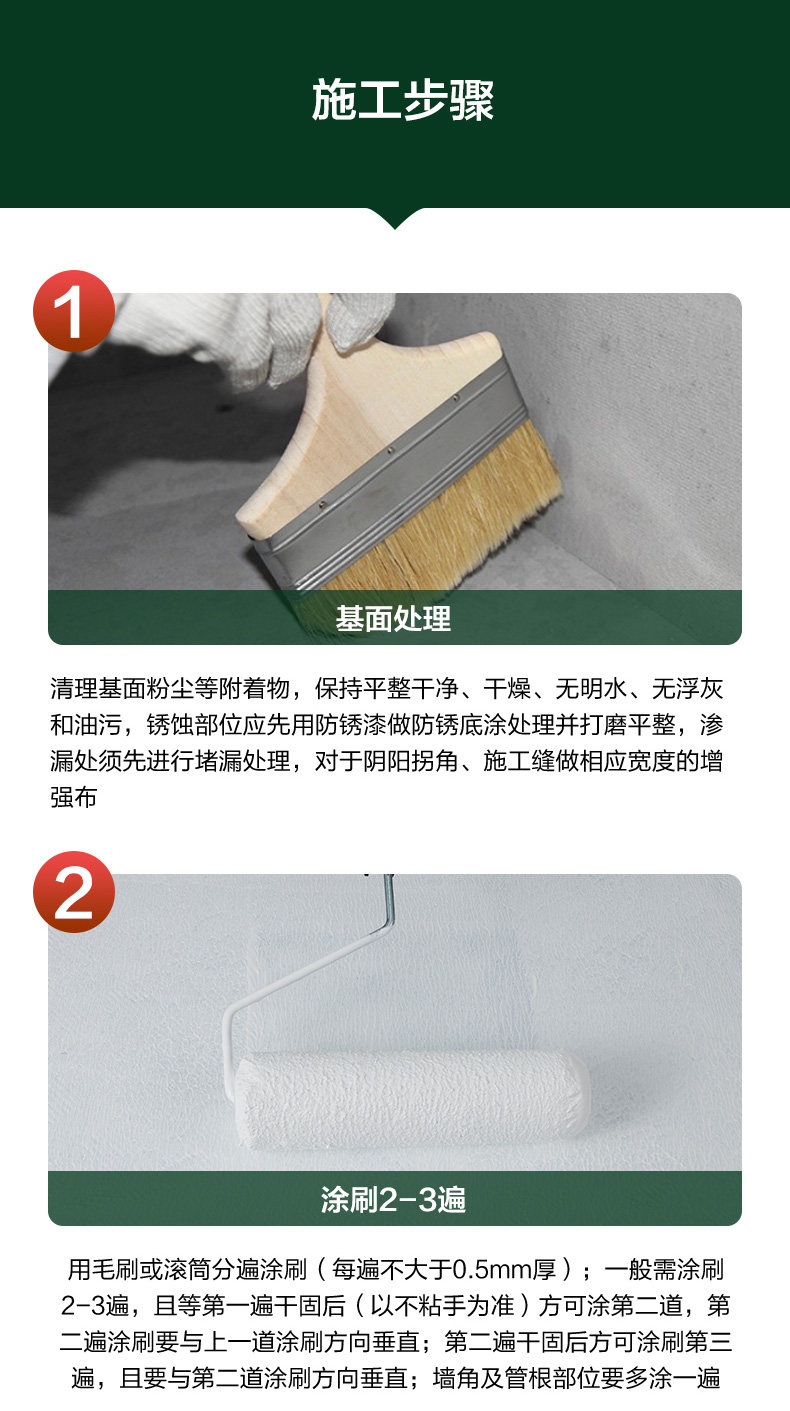 施工步骤

1

基面处理

清理基面粉尘等附着物，保持平整干净、干燥、无明水、无浮灰和油污，锈蚀部位应先用防锈漆做防锈底涂处理并打磨平整，渗漏处须先进行堵漏处理，对于阴阳拐角、施工缝做相应宽度的增强布

2

涂刷2-3遍

用毛刷或滚筒分遍涂刷（每遍不大于0.5mm厚）；一般需涂刷2-3遍，且等第一遍干固后（以不粘手为准）方可涂第二道，第二遍涂刷要与上一道涂刷方向垂直；第二遍干固后方可涂刷第三遍，且要与第二道涂刷方向垂直；墙角及管根部位要多涂一遍