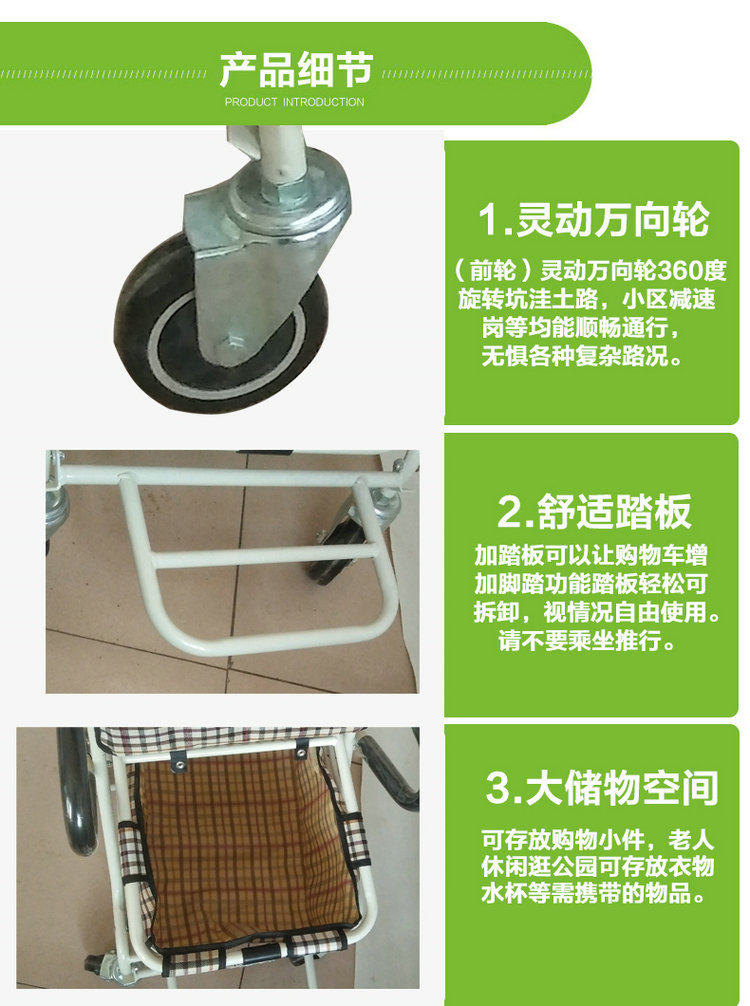 产品细节
PRODUCT INTRODUCTION

1.灵动万向轮

（前轮）灵动万向轮360度旋转坑洼土路，小区减速岗等均能顺畅通行，无惧各种复杂路况。

2.舒适踏板

加踏板可以让购物车增加脚踏功能踏板轻松可拆卸，视情况自由使用。请不要乘坐推行。

3.大储物空间

可存放购物小件，老人休闲逛公园可存放衣物水杯等需携带的物品。