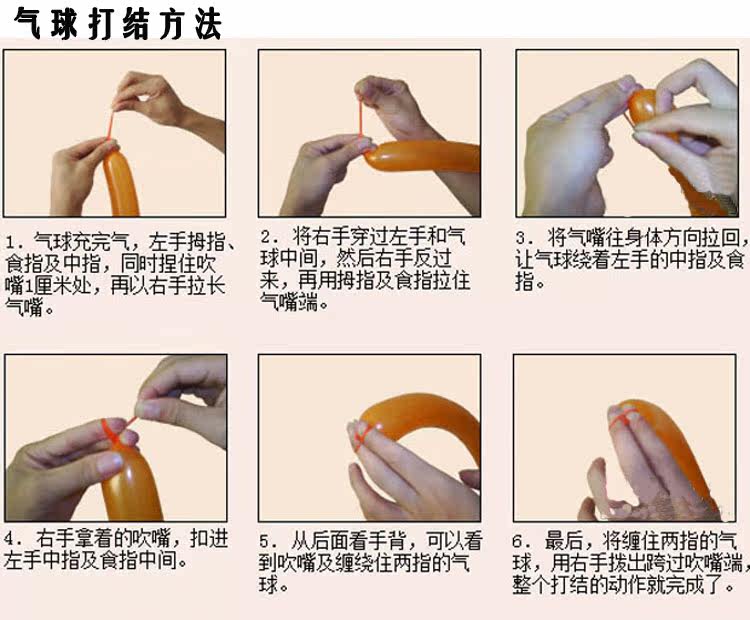 气球打结方法

1. 气球充完气，左手拇指、食指及中指，同时捏住吹嘴1厘米处，再以右手拉长气嘴。

2. 将右手穿过左手和气球中间，然后右手反过来，再用拇指及食指拉住气嘴端。

3. 将气嘴往身体方向拉回，让气球绕着左手的中指及食指。

4. 右手拿着的吹嘴，扣进左手中指及食指中间。

5. 从后面看手背，可以看到吹嘴及缠绕住两指的气球。

6. 最后，将缠住两指的气球，用右手拨出跨过吹嘴端，整个打结的动作就完成了。