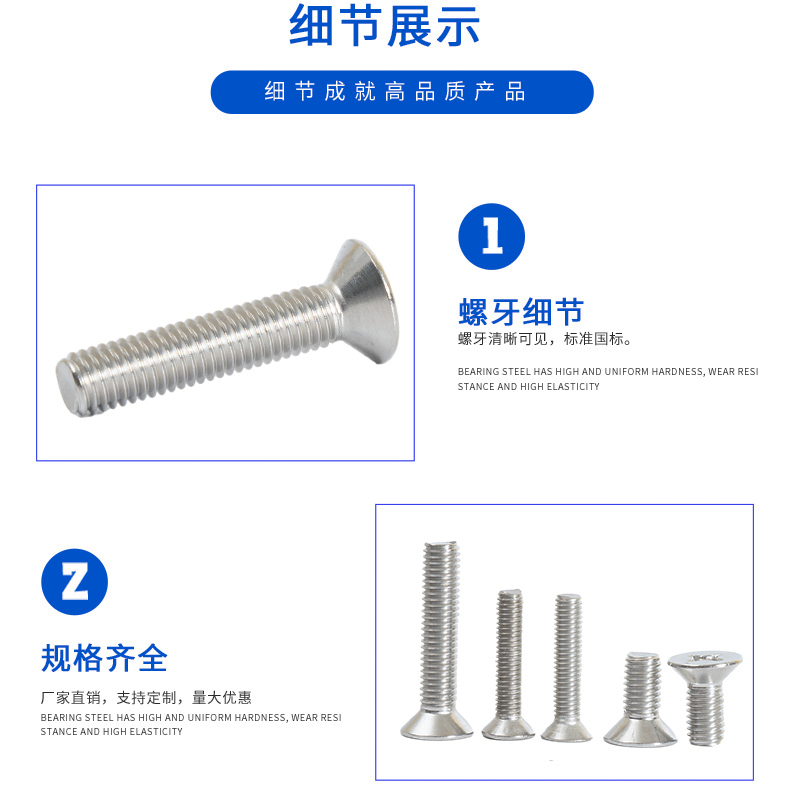 细节展示

细节成就高品质产品

1

螺牙细节

螺牙清晰可见，标准国标。

BEARING STEEL HAS HIGH AND UNIFORM HARDNESS, WEAR RESISTANCE AND HIGH ELASTICITY

Z

规格齐全

厂家直销，支持定制，量大优惠

BEARING STEEL HAS HIGH AND UNIFORM HARDNESS, WEAR RESISTANCE AND HIGH ELASTICITY