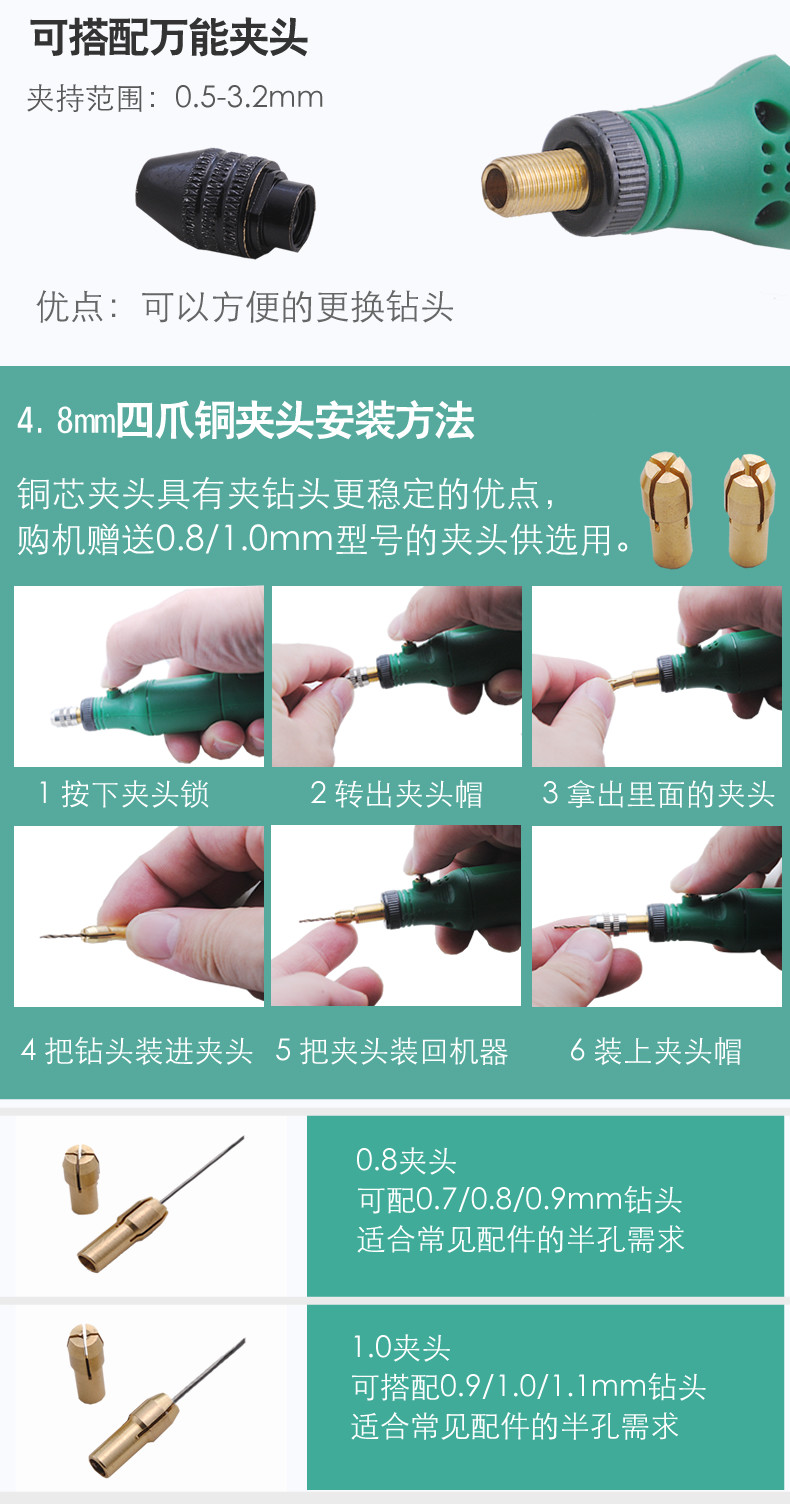 可搭配万能夹头

夹持范围：0.5-3.2mm

优点：可以方便的更换钻头

4.8mm四爪铜夹头安装方法

铜芯夹头具有夹钻头更稳定的优点，购机赠送0.8/1.0mm型号的夹头供选用。

1 按下夹头锁

2 转出夹头帽

3 拿出里面的夹头

4 把钻头装进夹头

5 把夹头装回机器

6 装上夹头帽

0.8夹头
可配0.7/0.8/0.9mm钻头
适合常见配件的半孔需求

1.0夹头
可搭配0.9/1.0/1.1mm钻头
适合常见配件的半孔需求