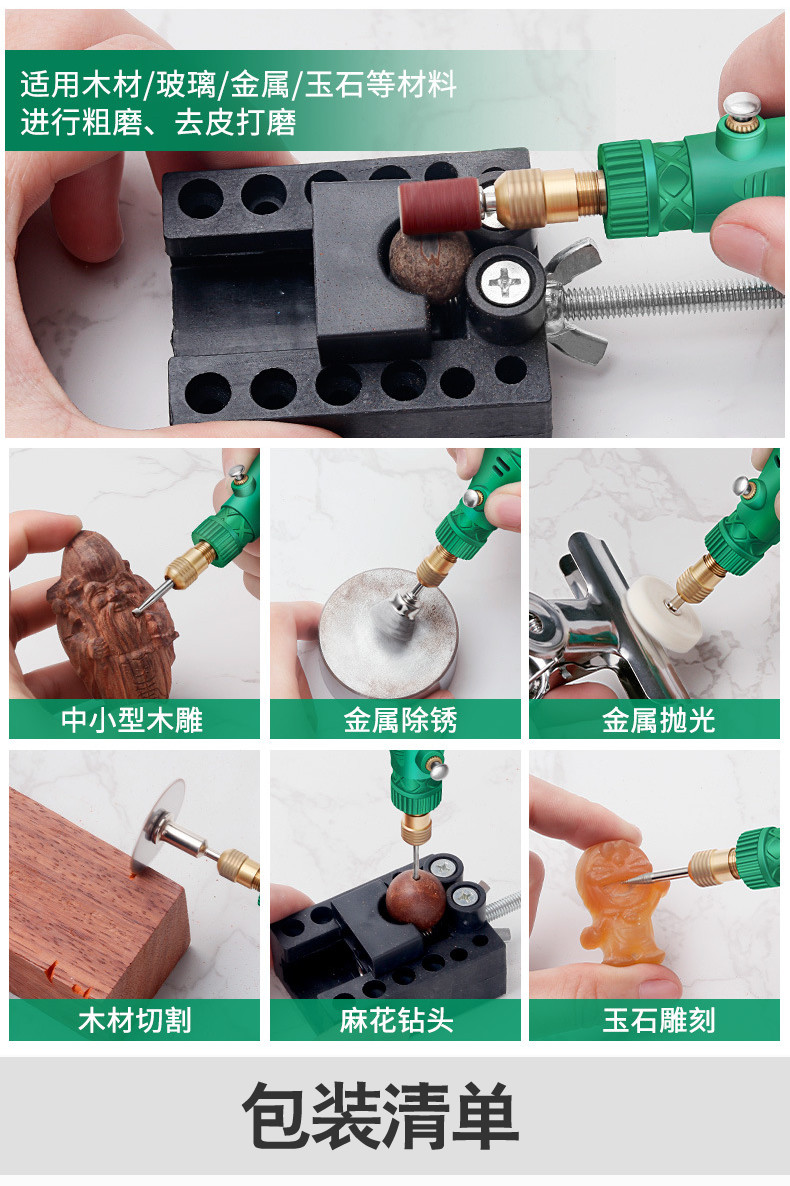 适用木材/玻璃/金属/玉石等材料
进行粗磨、去皮打磨

中小型木雕

金属除锈

金属抛光

木材切割

麻花钻头

玉石雕刻

包装清单