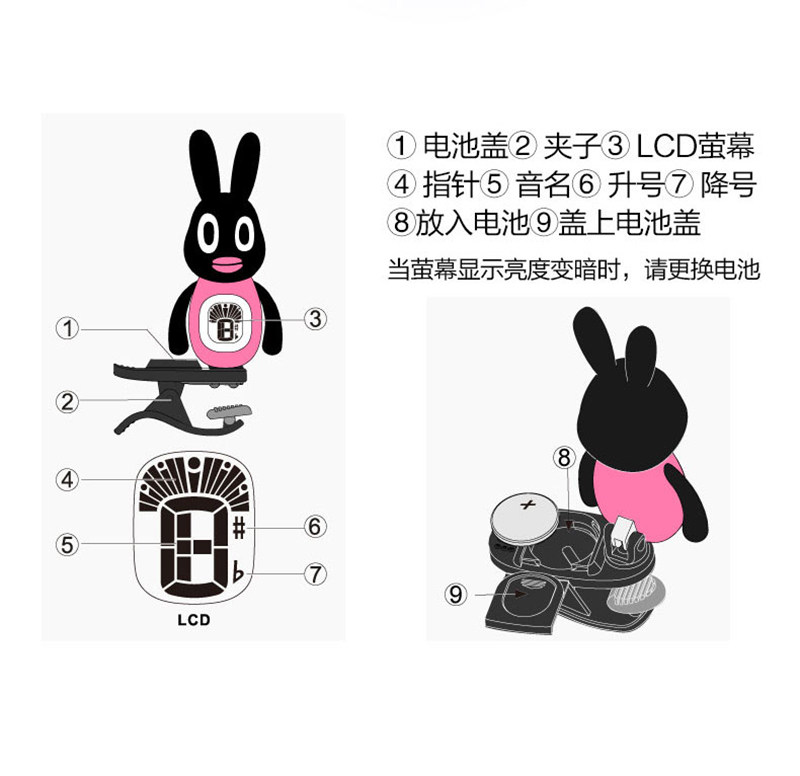 ① 电池盖② 夹子③ LCD萤幕
④ 指针⑤ 音名⑥ 升号⑦ 降号
⑧放入电池⑨盖上电池盖

当萤幕显示亮度变暗时，请更换电池

①
②
③
④
⑤
⑥
⑦
#
♭
LCD

⑧
⑨