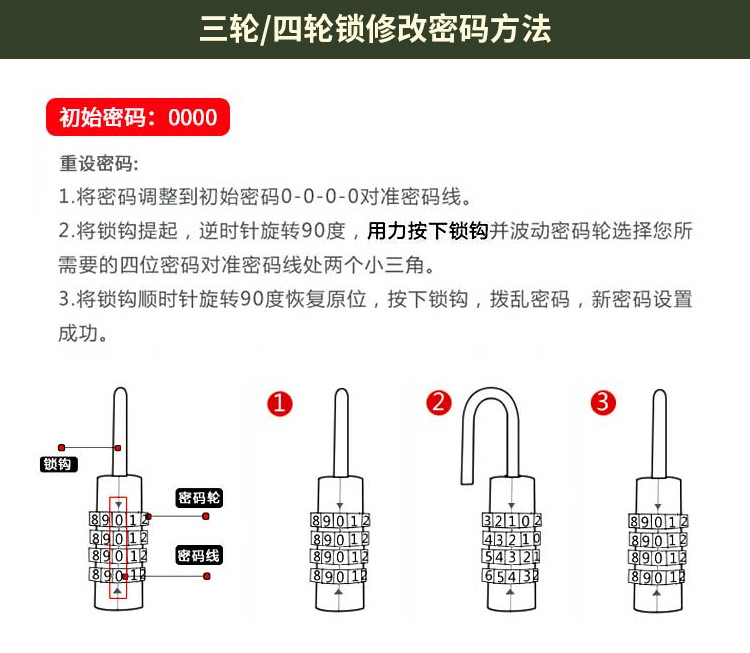 三轮/四轮锁修改密码方法

初始密码：0000

重设密码:

1.将密码调整到初始密码0-0-0-0对准密码线。

2.将锁钩提起，逆时针旋转90度，用力按下锁钩并波动密码轮选择您所需要的四位密码对准密码线处两个小三角。

3.将锁钩顺时针旋转90度恢复原位，按下锁钩，拨乱密码，新密码设置成功。

锁钩

密码轮

密码线

8 9 0 1 2
8 9 0 1 2
8 9 0 1 2
8 9 0 1 2

1

8 9 0 1 2
8 9 0 1 2
8 9 0 1 2
8 9 0 1 2

2

3 2 1 0 2
4 3 2 1 0
5 4 3 2 1
6 5 4 3 2

3

8 9 0 1 2
8 9 0 1 2
8 9 0 1 2
8 9 0 1 2