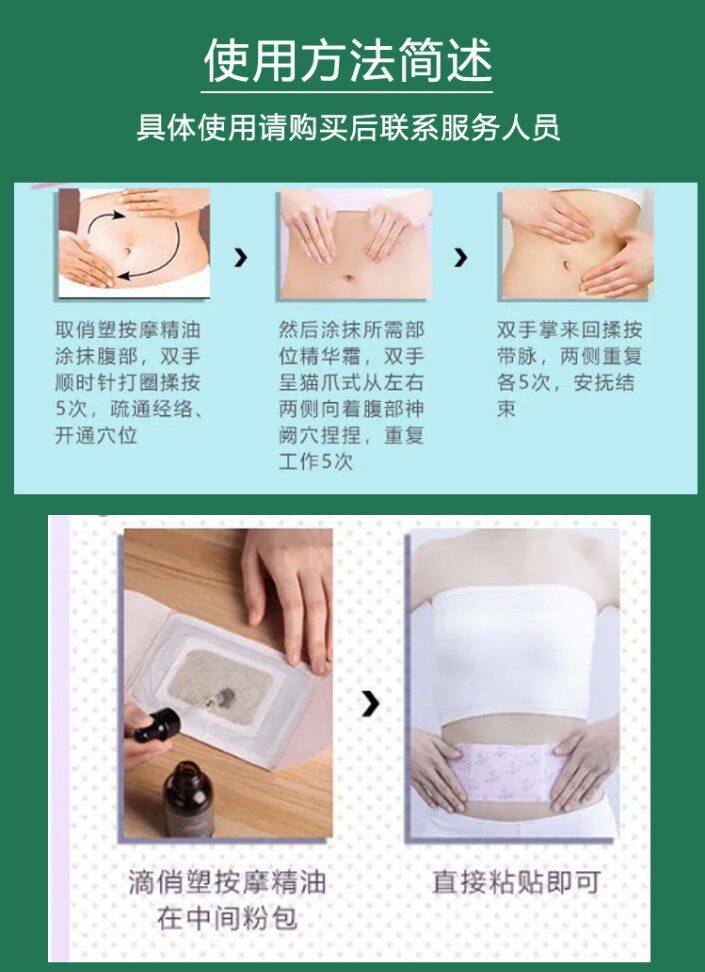 使用方法简述

具体使用请购买后联系服务人员

取俏塑按摩精油涂抹腹部，双手顺时针打圈揉按5次，疏通经络、开通穴位

然后涂抹所需部位精华霜，双手呈猫爪式从左右两侧向着腹部神阙穴捏捏，重复工作5次

双手掌来回揉按带脉，两侧重复各5次，安抚结束

滴俏塑按摩精油在中间粉包

直接粘贴即可