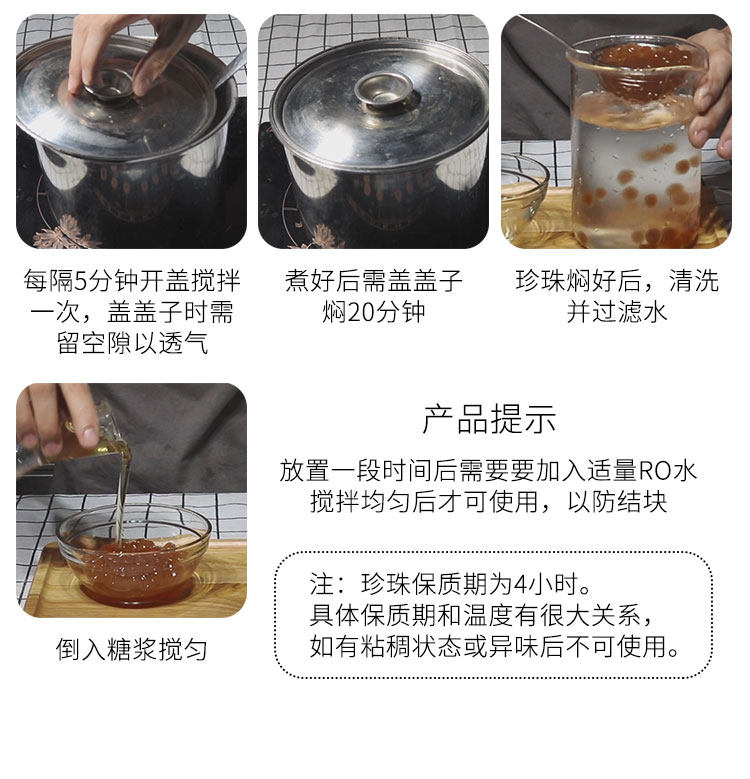 每隔5分钟开盖搅拌一次，盖盖子时需留空隙以透气

煮好后需盖盖子焖20分钟

珍珠焖好后，清洗并过滤水

倒入糖浆搅匀

产品提示

放置一段时间后需要要加入适量RO水搅拌均匀后才可使用，以防结块

注：珍珠保质期为4小时。
具体保质期和温度有很大关系，
如有粘稠状态或异味后不可使用。