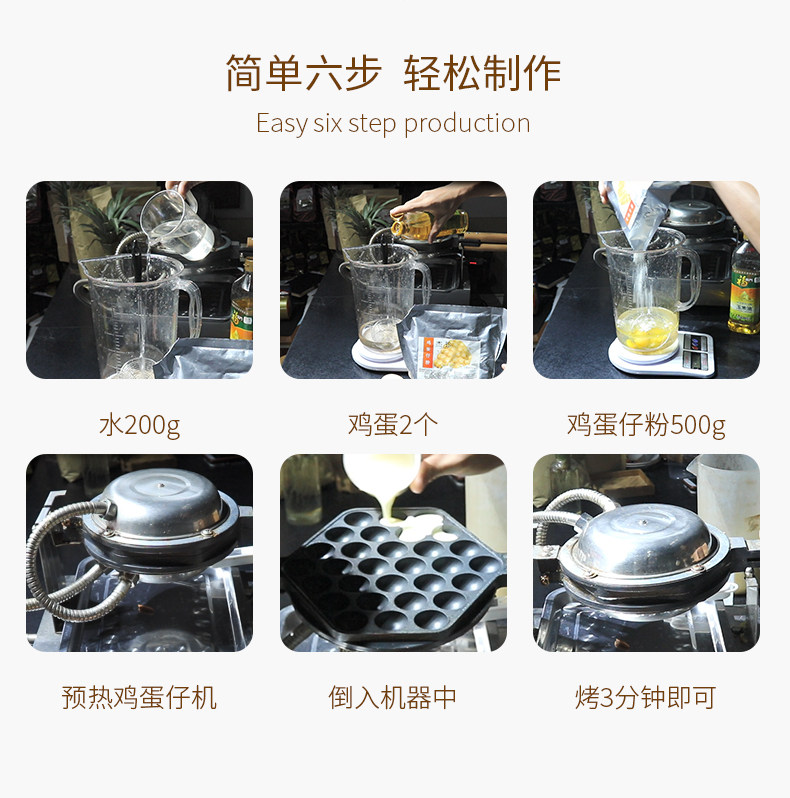 简单六步 轻松制作

Easy six step production

水200g

鸡蛋2个

鸡蛋仔粉500g

预热鸡蛋仔机

倒入机器中

烤3分钟即可