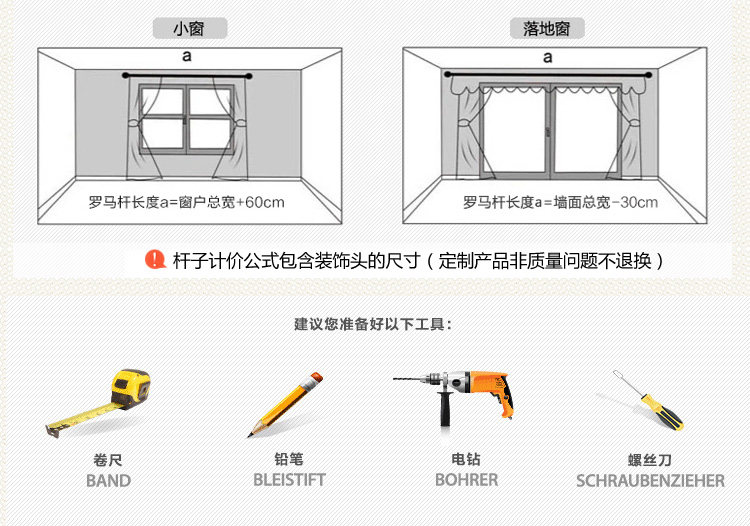 小窗

a

罗马杆长度a=窗户总宽+60cm

落地窗

a

罗马杆长度a=墙面总宽-30cm

杆子计价公式包含装饰头的尺寸（定制产品非质量问题不退换）

建议您准备好以下工具：

卷尺
BAND

铅笔
BLEISTIFT

电钻
BOHRER

螺丝刀
SCHRAUBENZIEHER